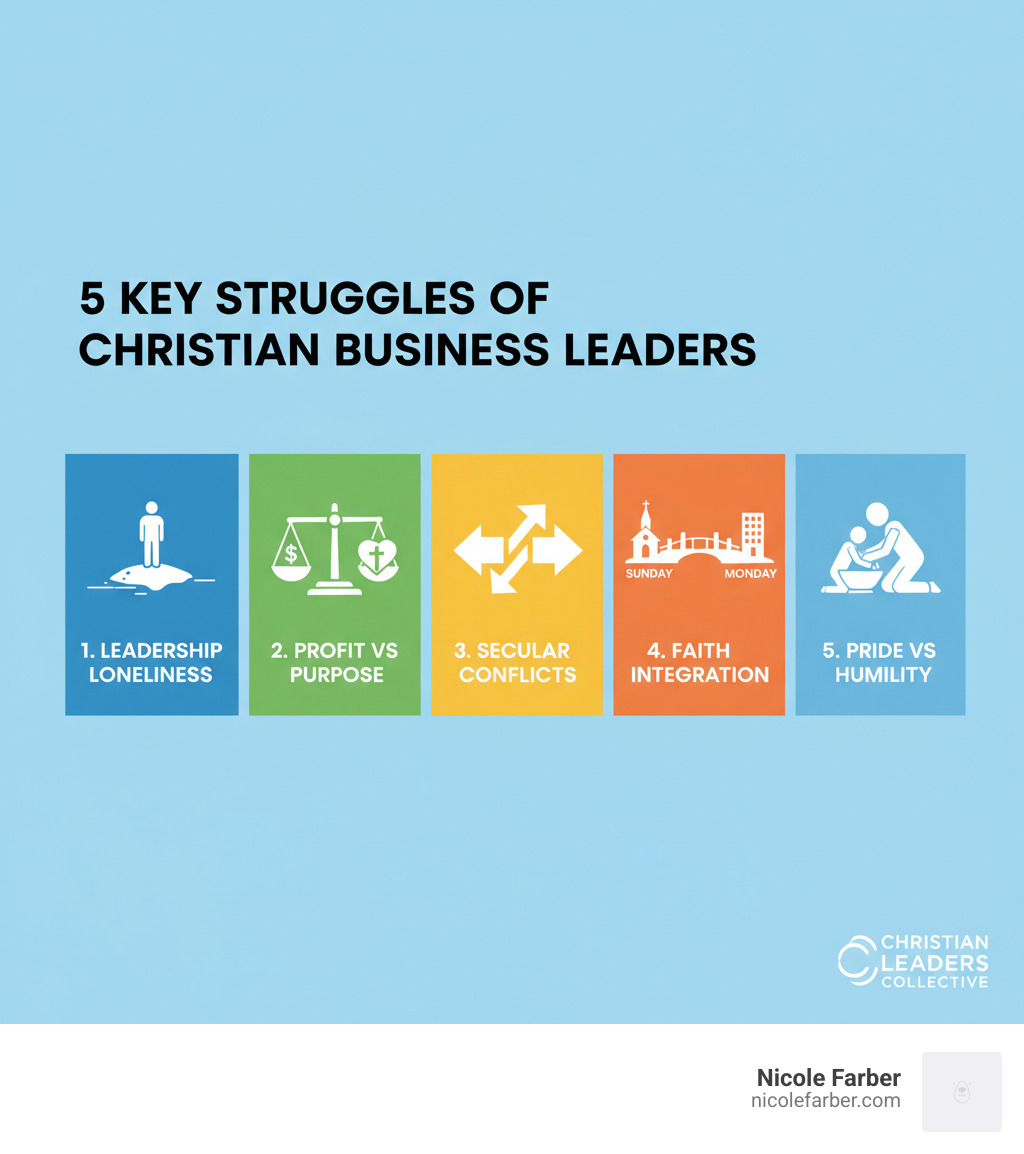 5 KEY STRUGGLES OF CHRISTIAN BUSINESS LEADERS

1. LEADERSHIP LONELINESS

$

2. PROFIT VS PURPOSE

3. SECULAR CONFLICTS

SUNDAY

MONDAY

4. FAITH INTEGRATION

5. PRIDE VS HUMILITY

CHRISTIAN LEADERS COLLECTIVE

Nicole Farber
nicolefarber.com