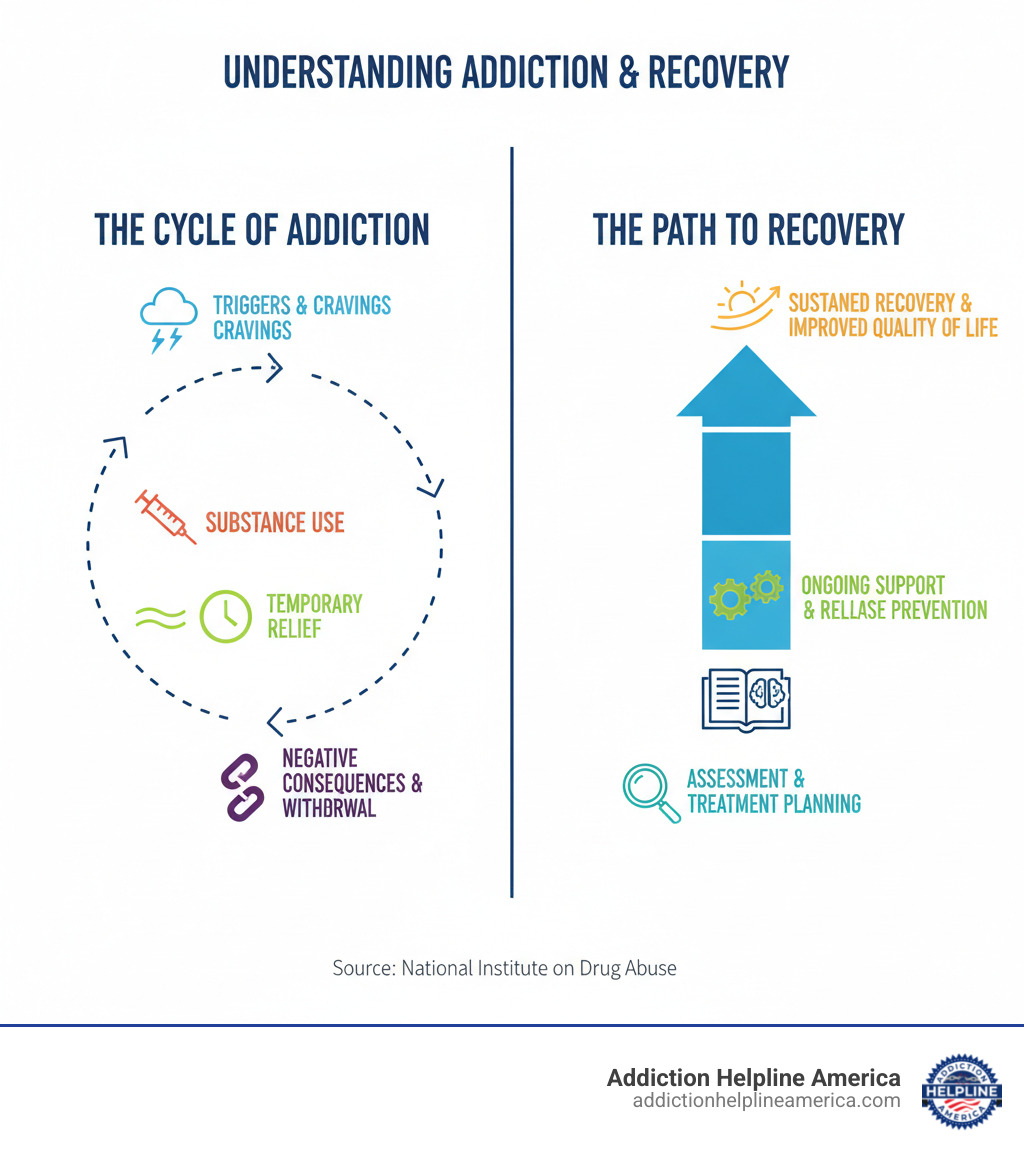 UNDERSTANDING ADDICTION & RECOVERY

THE CYCLE OF ADDICTION

TRIGGERS & CRAVINGS CRAVINGS

SUBSTANCE USE

TEMPORARY RELIEF

NEGATIVE CONSEQUENCES & WITHBRWAL

THE PATH TO RECOVERY

SUSTANED RECOVERY & IMPROVED QUALITY OF LIFE

ONGOING SUPPORT & RELLASE PREVENTION

ASSESSMENT & TREATMENT PLANNING

Source: National Institute on Drug Abuse

Addiction Helpline America
addictionhelplineamerica.com

ADDICTION HELPLINE AMERICA