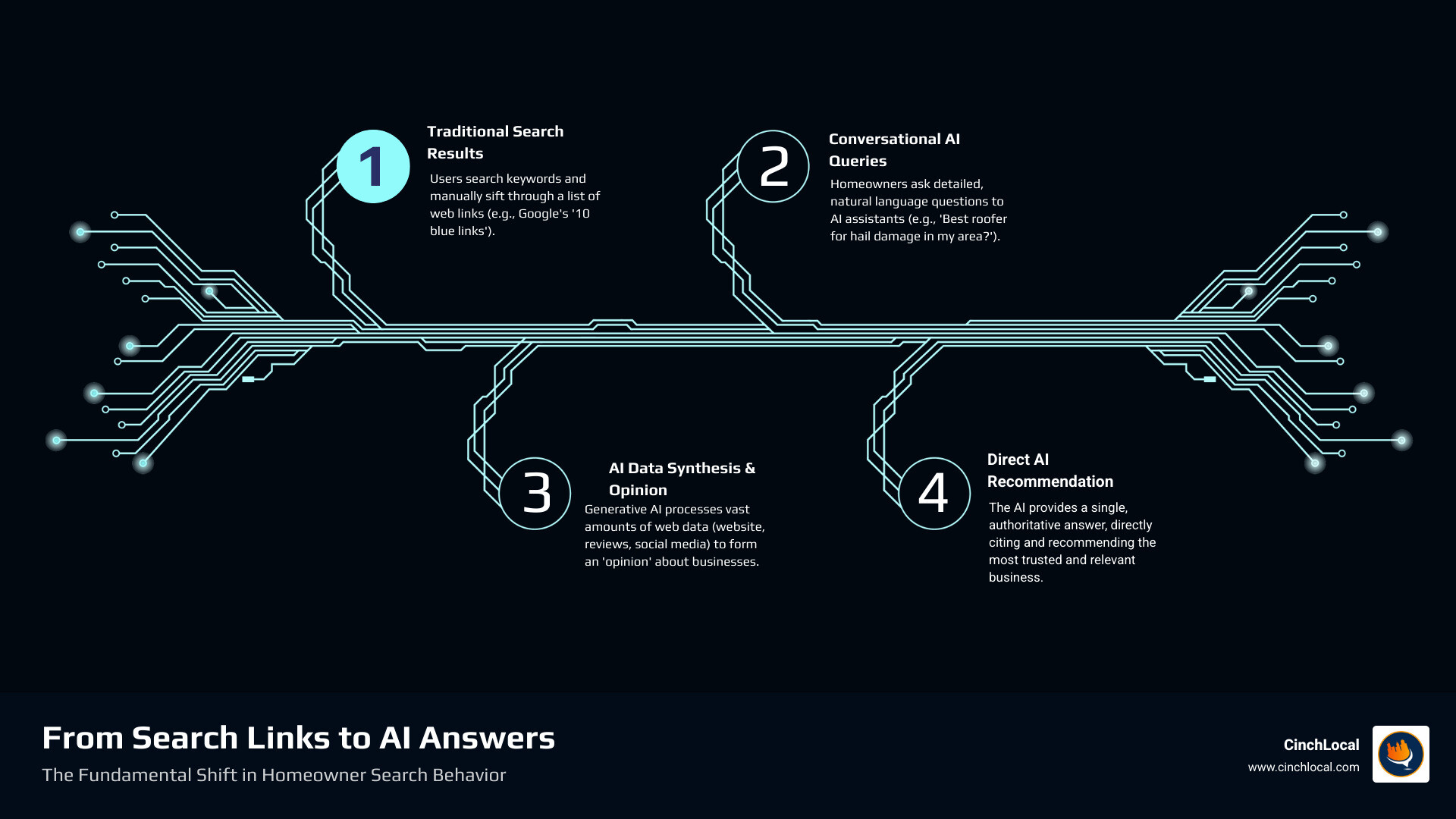 1

Traditional Search Results

Users search keywords and manually sift through a list of web links (e.g., Google's '10 blue links').

2

Conversational AI Queries

Homeowners ask detailed, natural language questions to AI assistants (e.g., 'Best roofer for hail damage in my area?').

3

AI Data Synthesis & Opinion

Generative AI processes vast amounts of web data (website, reviews, social media) to form an 'opinion' about businesses.

4

Direct AI Recommendation

The AI provides a single, authoritative answer, directly citing and recommending the most trusted and relevant business.

From Search Links to AI Answers

The Fundamental Shift in Homeowner Search Behavior

CinchLocal
www.cinchlocal.com