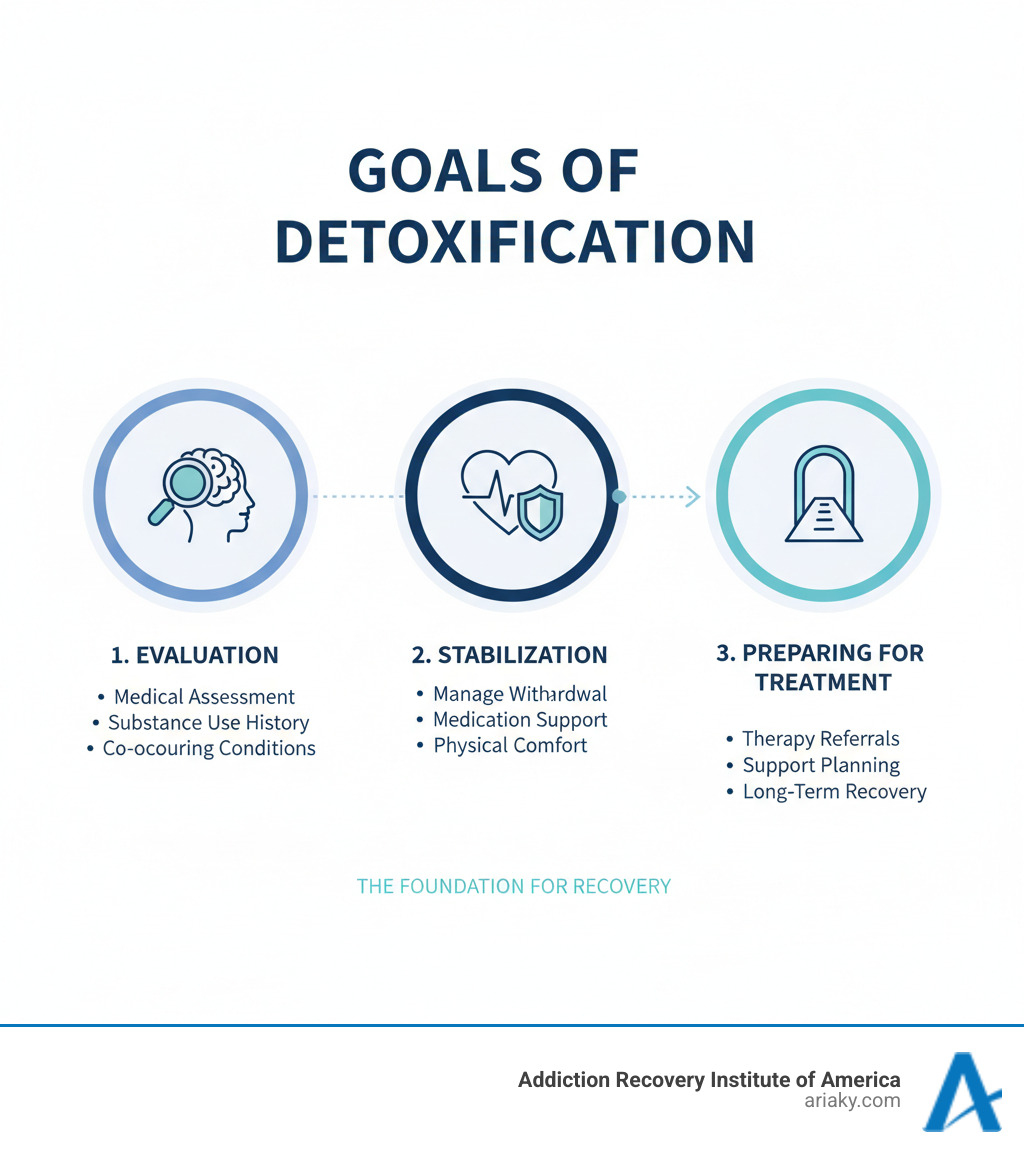 GOALS OF DETOXIFICATION

1. EVALUATION
• Medical Assessment
• Substance Use History
• Co-ocouring Conditions

2. STABILIZATION
• Manage Withardwal
• Medication Support
• Physical Comfort

3. PREPARING FOR TREATMENT
• Therapy Referrals
• Support Planning
• Long-Term Recovery

THE FOUNDATION FOR RECOVERY

Addiction Recovery Institute of America
ariaky.com