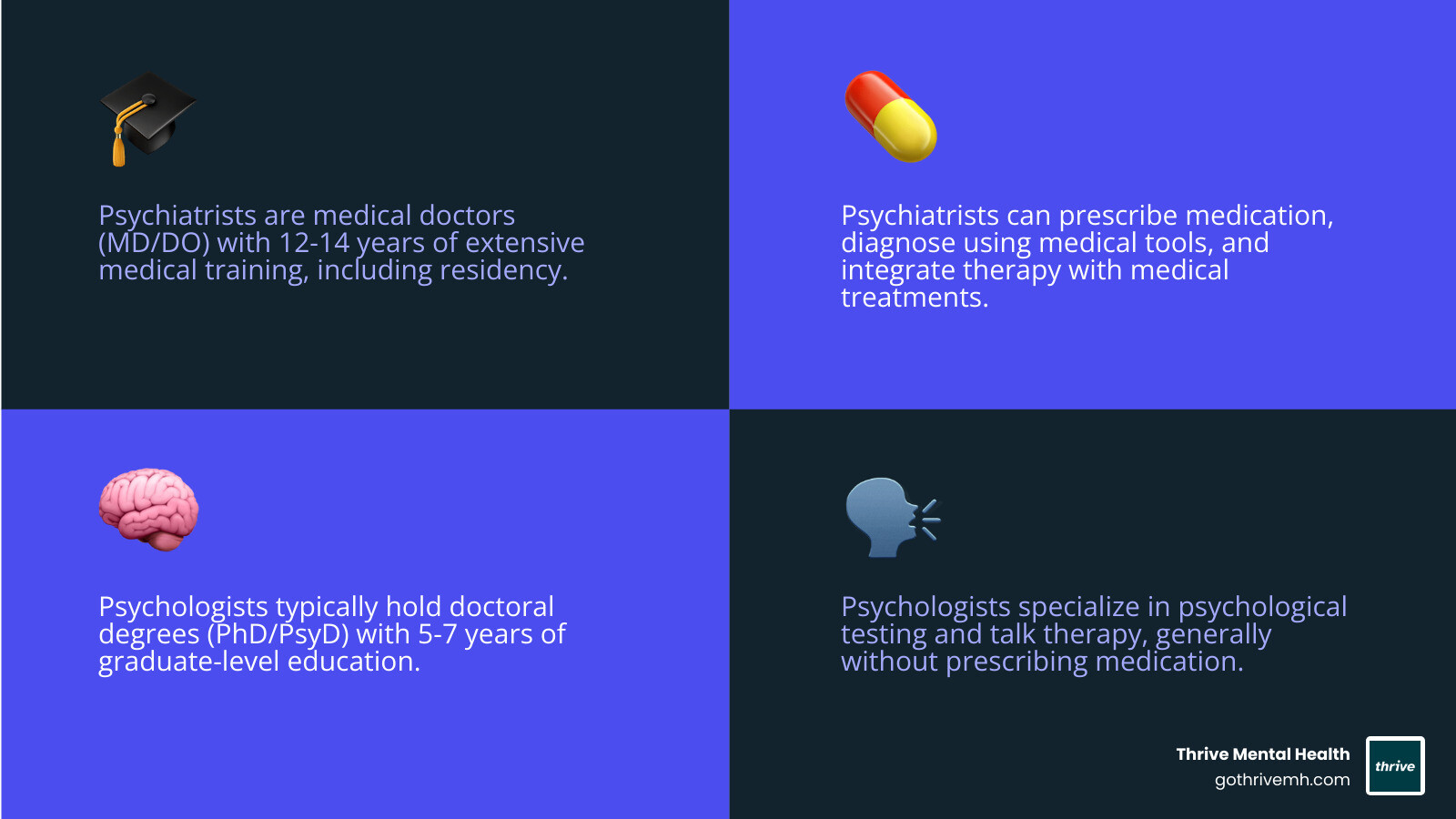 Psychiatrists are medical doctors (MD/DO) with 12-14 years of extensive medical training, including residency.

Psychiatrists can prescribe medication, diagnose using medical tools, and integrate therapy with medical treatments.

Psychologists typically hold doctoral degrees (PhD/PsyD) with 5-7 years of graduate-level education.

Psychologists specialize in psychological testing and talk therapy, generally without prescribing medication.

Thrive Mental Health
gothrivemh.com
thrive