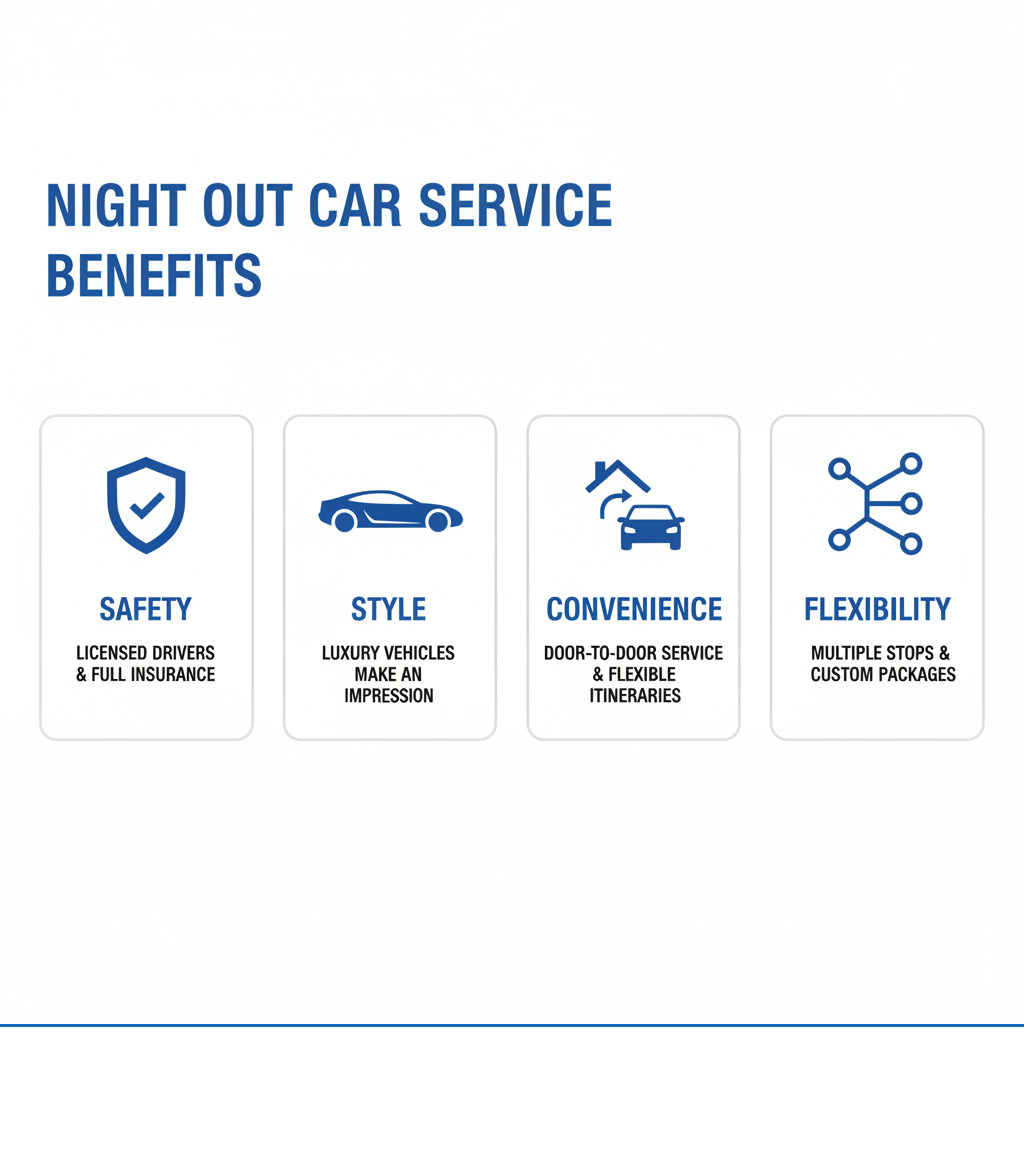 NIGHT OUT CAR SERVICE BENEFITS

SAFETY
LICENSED DRIVERS & FULL INSURANCE

STYLE
LUXURY VEHICLES MAKE AN IMPRESSION

CONVENIENCE
DOOR-TO-DOOR SERVICE & FLEXIBLE ITINERARIES

FLEXIBILITY
MULTIPLE STOPS & CUSTOM PACKAGES