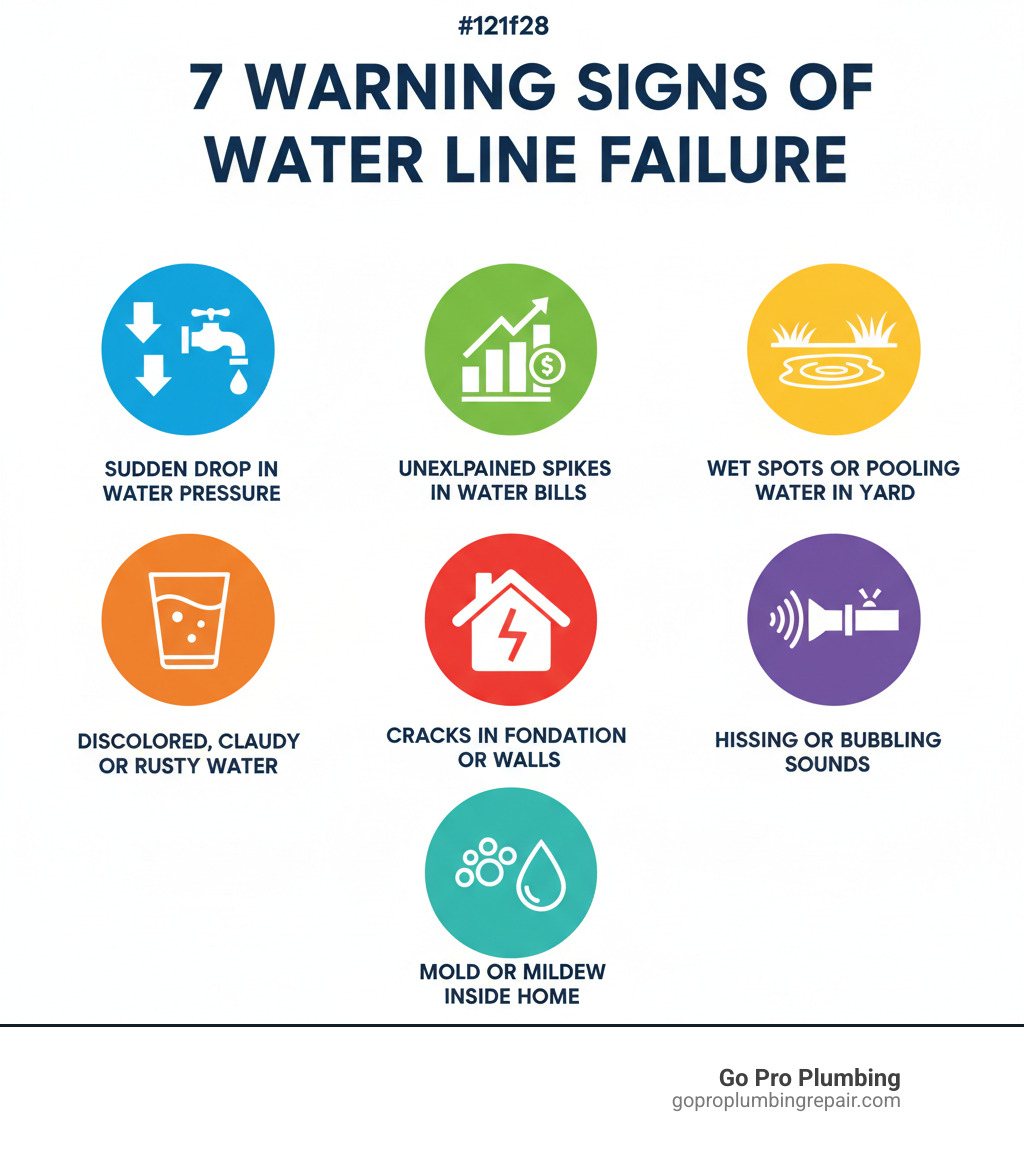 #121f28

7 WARNING SIGNS OF WATER LINE FAILURE

SUDDEN DROP IN WATER PRESSURE

UNEXLPAINED SPIKES IN WATER BILLS

WET SPOTS OR POOLING WATER IN YARD

DISCOLORED, CLAUDY OR RUSTY WATER

CRACKS IN FONDATION OR WALLS

HISSING OR BUBBLING SOUNDS

MOLD OR MILDEW INSIDE HOME

Go Pro Plumbing
goproplumbingrepair.com