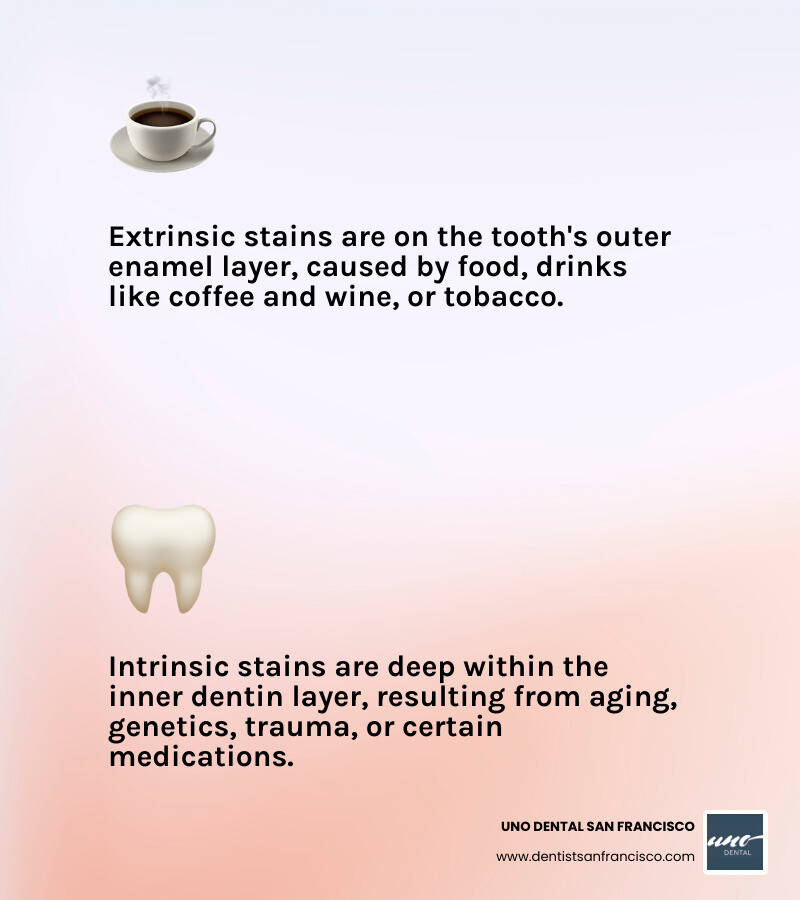 Extrinsic stains are on the tooth's outer enamel layer, caused by food, drinks like coffee and wine, or tobacco.

Intrinsic stains are deep within the inner dentin layer, resulting from aging, genetics, trauma, or certain medications.

UNO DENTAL SAN FRANCISCO
www.dentistsanfrancisco.com

uno
DENTAL