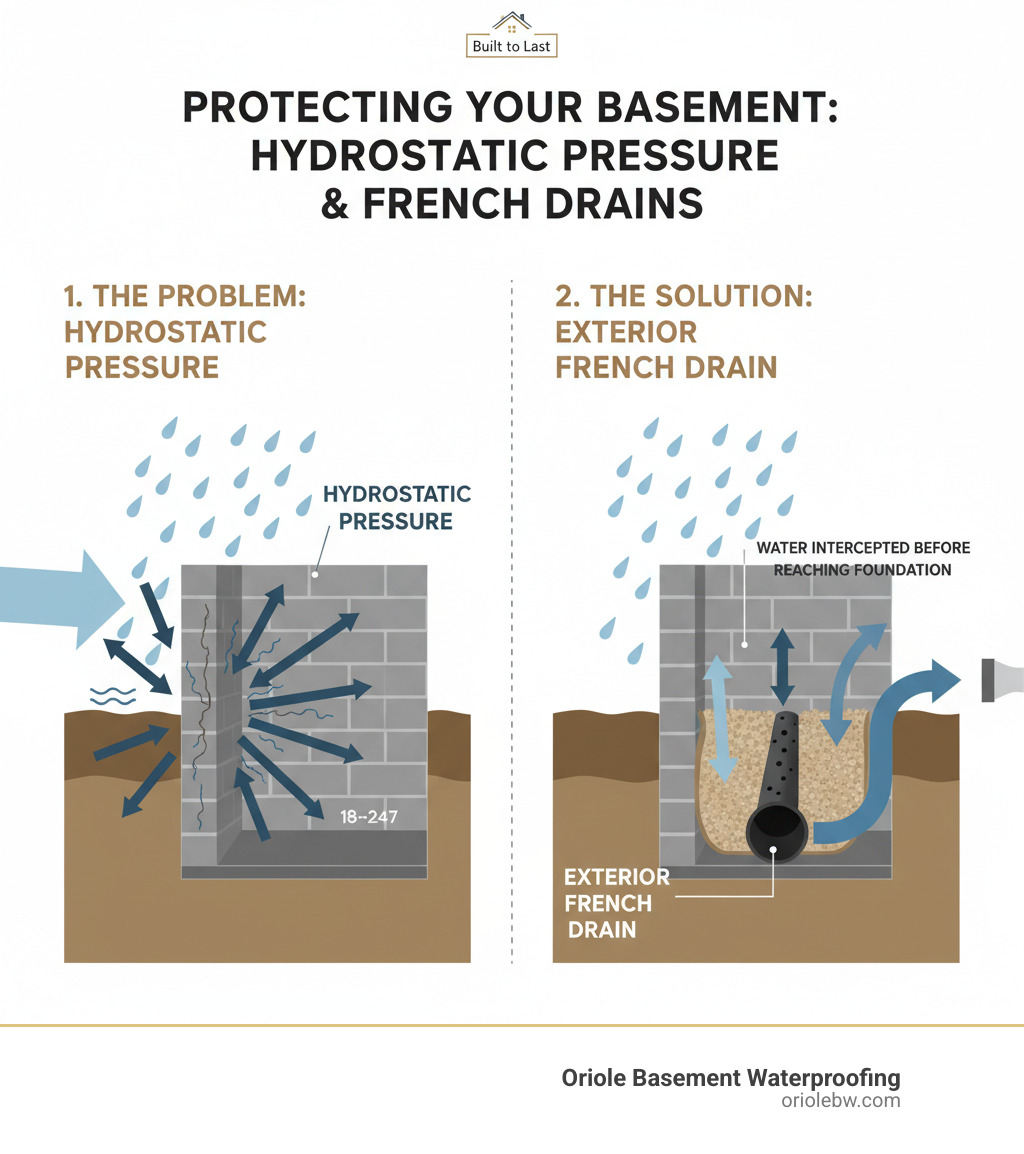 Built to Last

PROTECTING YOUR BASEMENT: HYDROSTATIC PRESSURE & FRENCH DRAINS

1. THE PROBLEM: HYDROSTATIC PRESSURE

HYDROSTATIC PRESSURE

18--247

2. THE SOLUTION: EXTERIOR FRENCH DRAIN

WATER INTERCEPTED BEFORE REACHING FOUNDATION

EXTERIOR FRENCH DRAIN

Oriole Basement Waterproofing
oriolebw.com