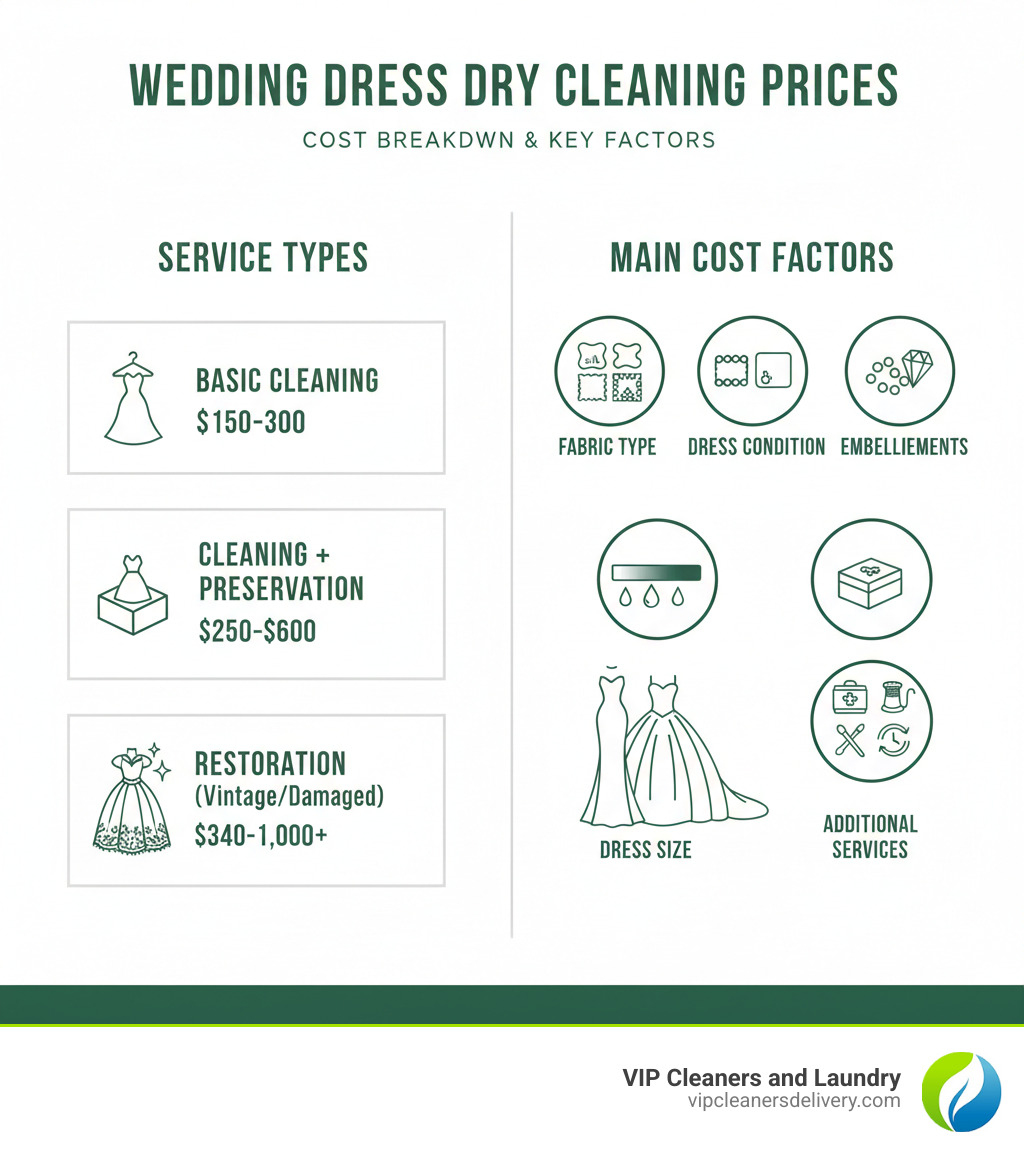 WEDDING DRESS DRY CLEANING PRICES

COST BREAKDWN & KEY FACTORS

SERVICE TYPES

BASIC CLEANING
$150-300

CLEANING + PRESERVATION
$250-$600

RESTORATION
(Vintage/Damaged)
$340-1,000+

MAIN COST FACTORS

FABRIC TYPE

DRESS CONDITION

EMBELLIEMENTS

DRESS SIZE

ADDITIONAL SERVICES

VIP Cleaners and Laundry
vipcleanersdelivery.com