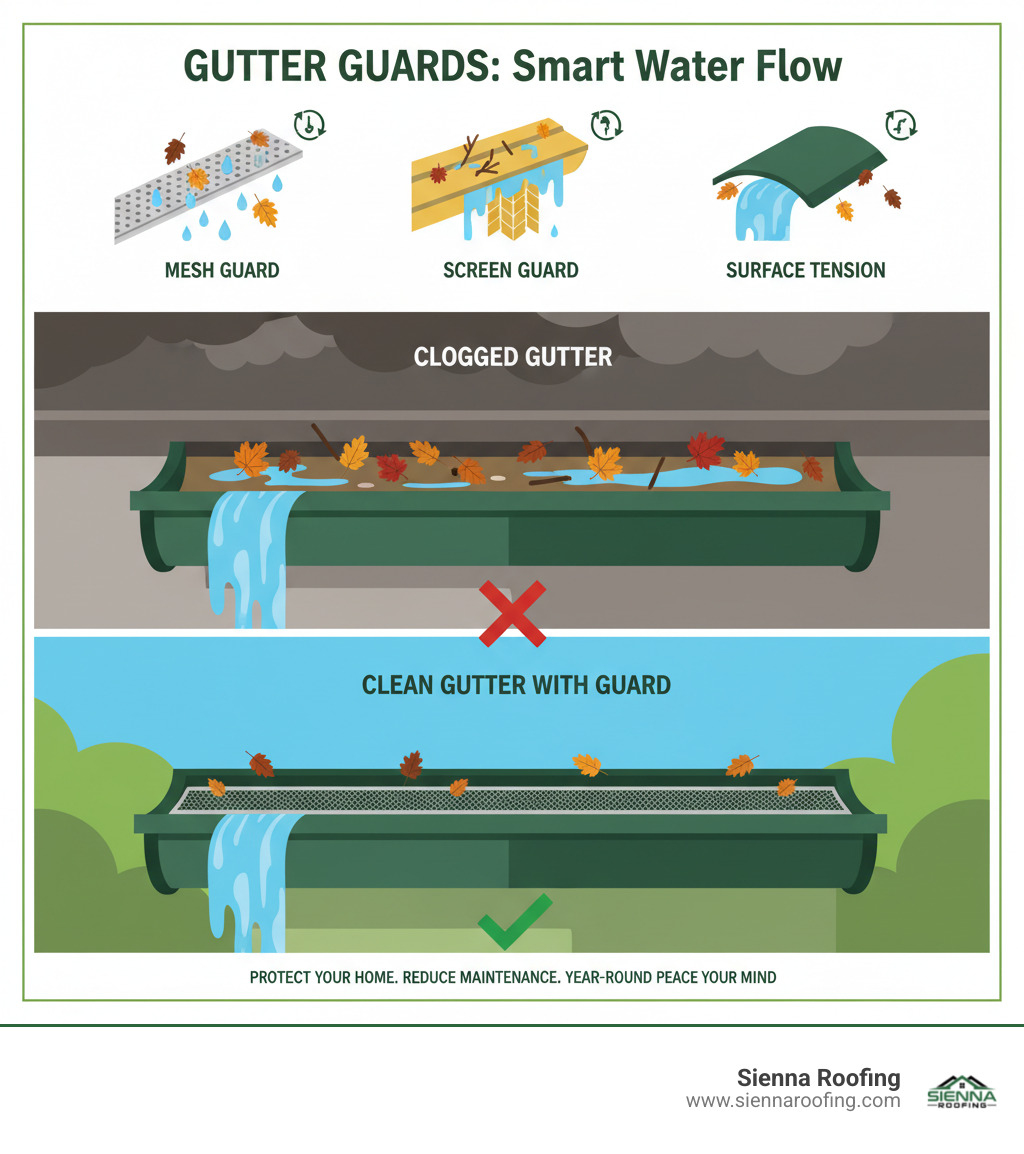 GUTTER GUARDS: Smart Water Flow

MESH GUARD

SCREEN GUARD

SURFACE TENSION

CLOGGED GUTTER

CLEAN GUTTER WITH GUARD

PROTECT YOUR HOME. REDUCE MAINTENANCE. YEAR-ROUND PEACE YOUR MIND

Sienna Roofing
www.siennaroofing.com

SIENNA ROOFING