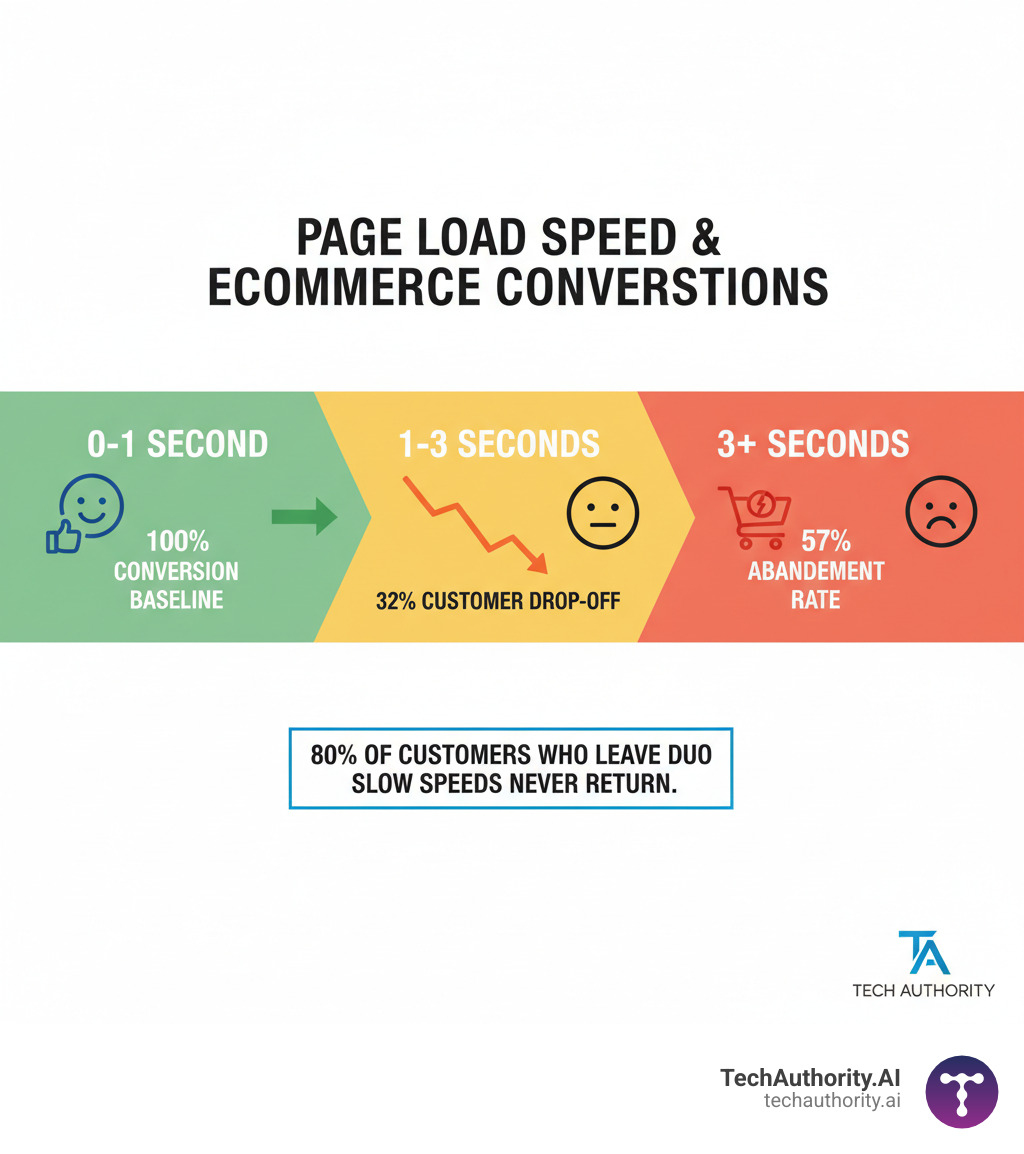 PAGE LOAD SPEED &
ECOMMERCE CONVERSTIONS

0-1 SECOND

100%
CONVERSION
BASELINE

1-3 SECONDS

32% CUSTOMER DROP-OFF

3+ SECONDS

57%
ABANDEMENT
RATE

80% OF CUSTOMERS WHO LEAVE DUO SLOW SPEEDS NEVER RETURN.

TA
TECH AUTHORITY

TechAuthority.AI
techauthority.ai