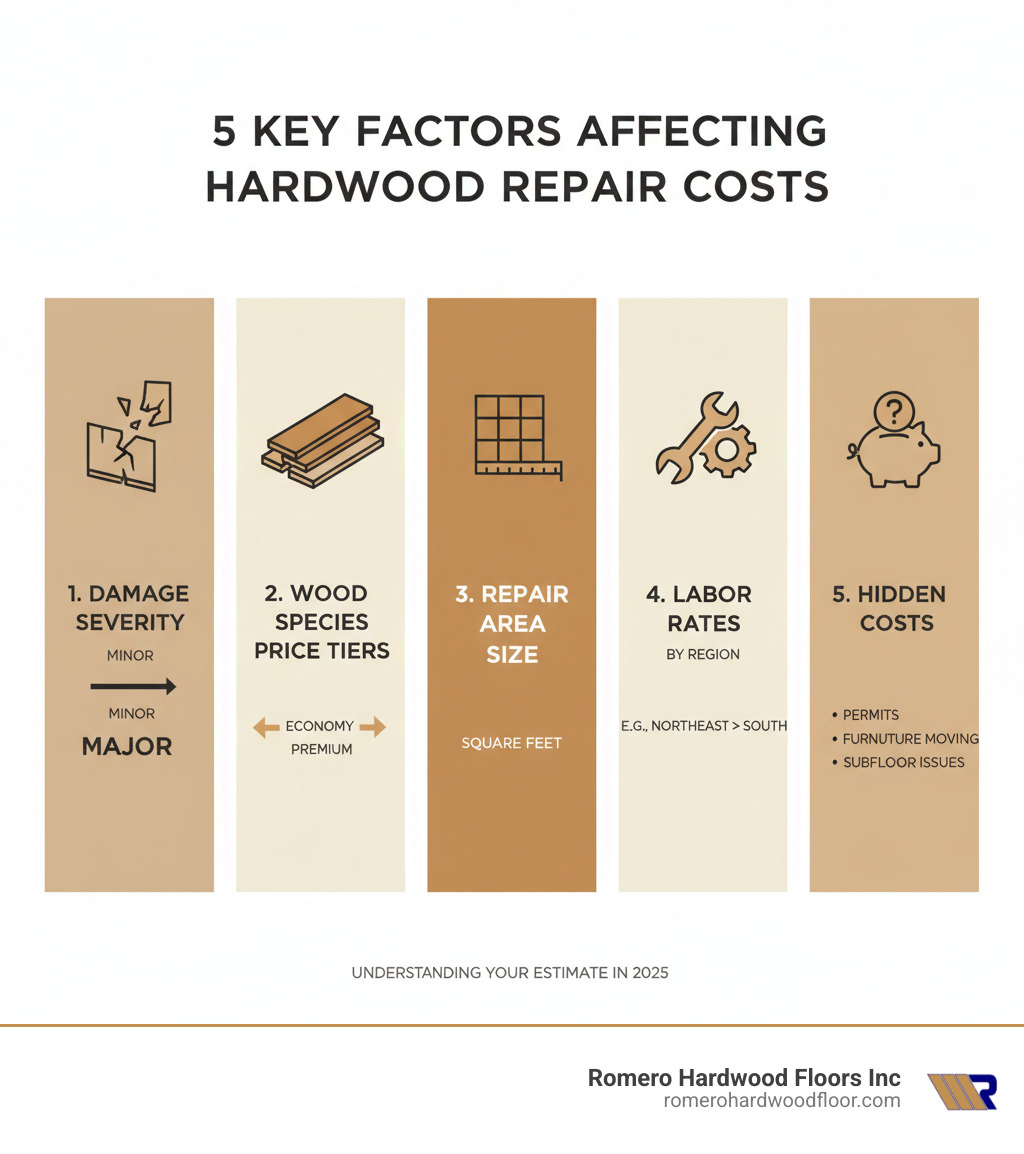 5 KEY FACTORS AFFECTING HARDWOOD REPAIR COSTS

1. DAMAGE SEVERITY

MINOR

MINOR

MAJOR

2. WOOD SPECIES PRICE TIERS

ECONOMY

PREMIUM

3. REPAIR AREA SIZE

SQUARE FEET

4. LABOR RATES

BY REGION

E.G., NORTHEAST > SOUTH

5. HIDDEN COSTS

• PERMITS
• FURNUTURE MOVING
• SUBFLOOR ISSUES

UNDERSTANDING YOUR ESTIMATE IN 2025

Romero Hardwood Floors Inc
romerohardwoodfloor.com