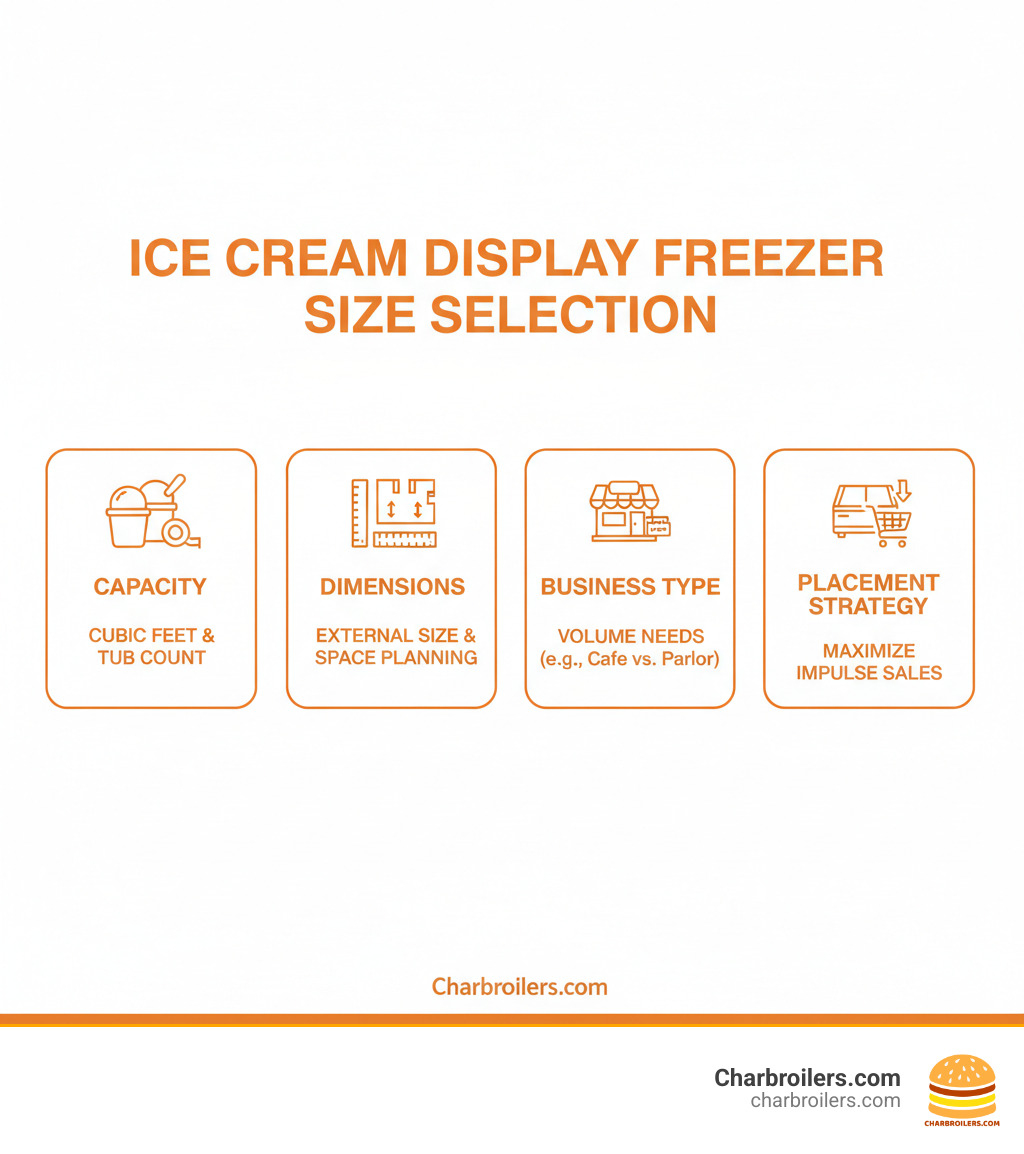 ICE CREAM DISPLAY FREEZER SIZE SELECTION

CAPACITY

CUBIC FEET & TUB COUNT

DIMENSIONS

EXTERNAL SIZE & SPACE PLANNING

BUSINESS TYPE

VOLUME NEEDS (e.g., Cafe vs. Parlor)

PLACEMENT STRATEGY

MAXIMIZE IMPULSE SALES

Charbroilers.com

Charbroilers.com
charbroilers.com

CHARBROILERS.COM