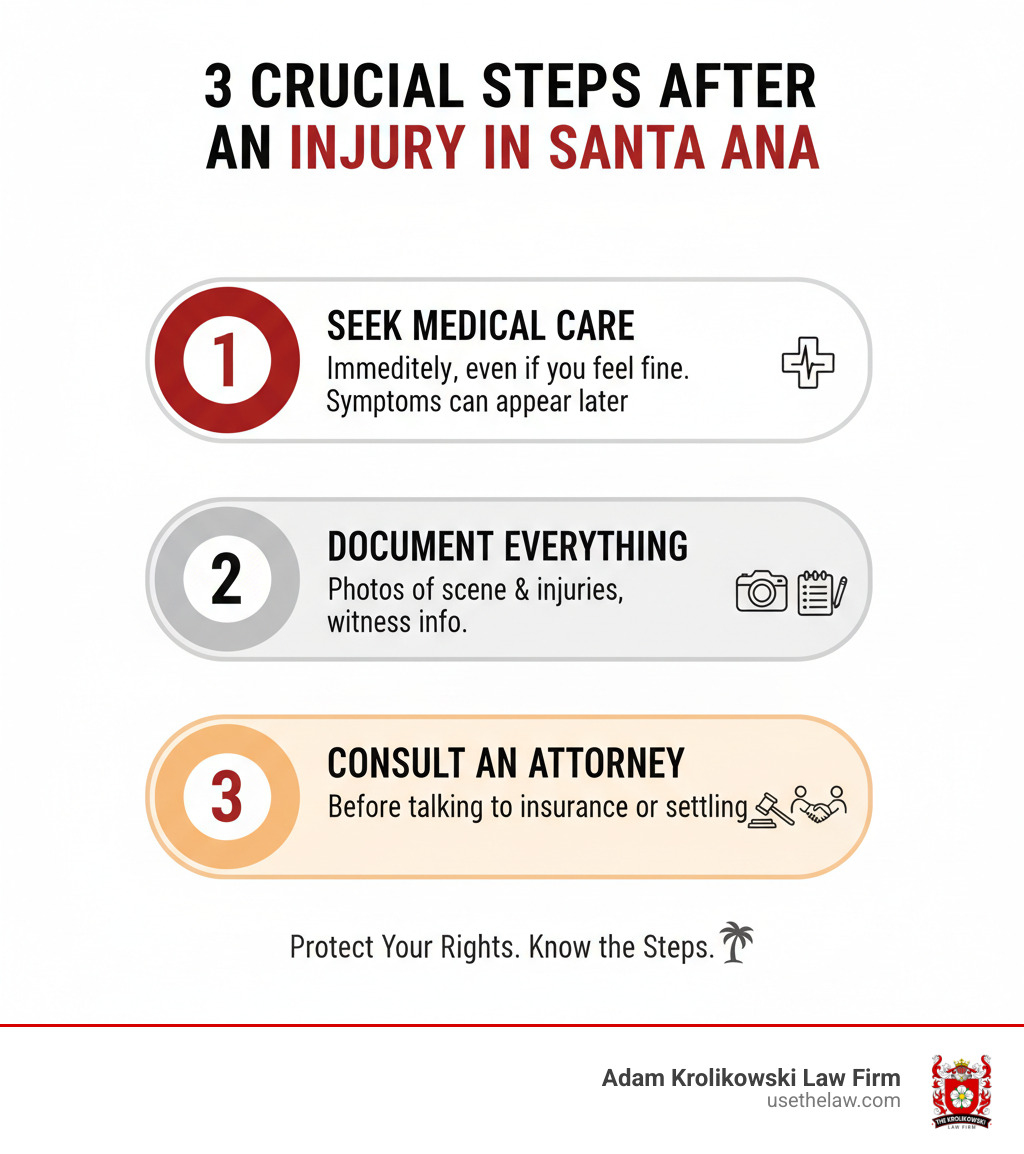 3 CRUCIAL STEPS AFTER AN INJURY IN SANTA ANA

1 SEEK MEDICAL CARE
Immeditely, even if you feel fine. Symptoms can appear later

2 DOCUMENT EVERYTHING
Photos of scene & injuries, witness info.

3 CONSULT AN ATTORNEY
Before talking to insurance or settling

Protect Your Rights. Know the Steps.

Adam Krolikowski Law Firm
usethelaw.com

THE KROLIKOWSKI LAW FIRM