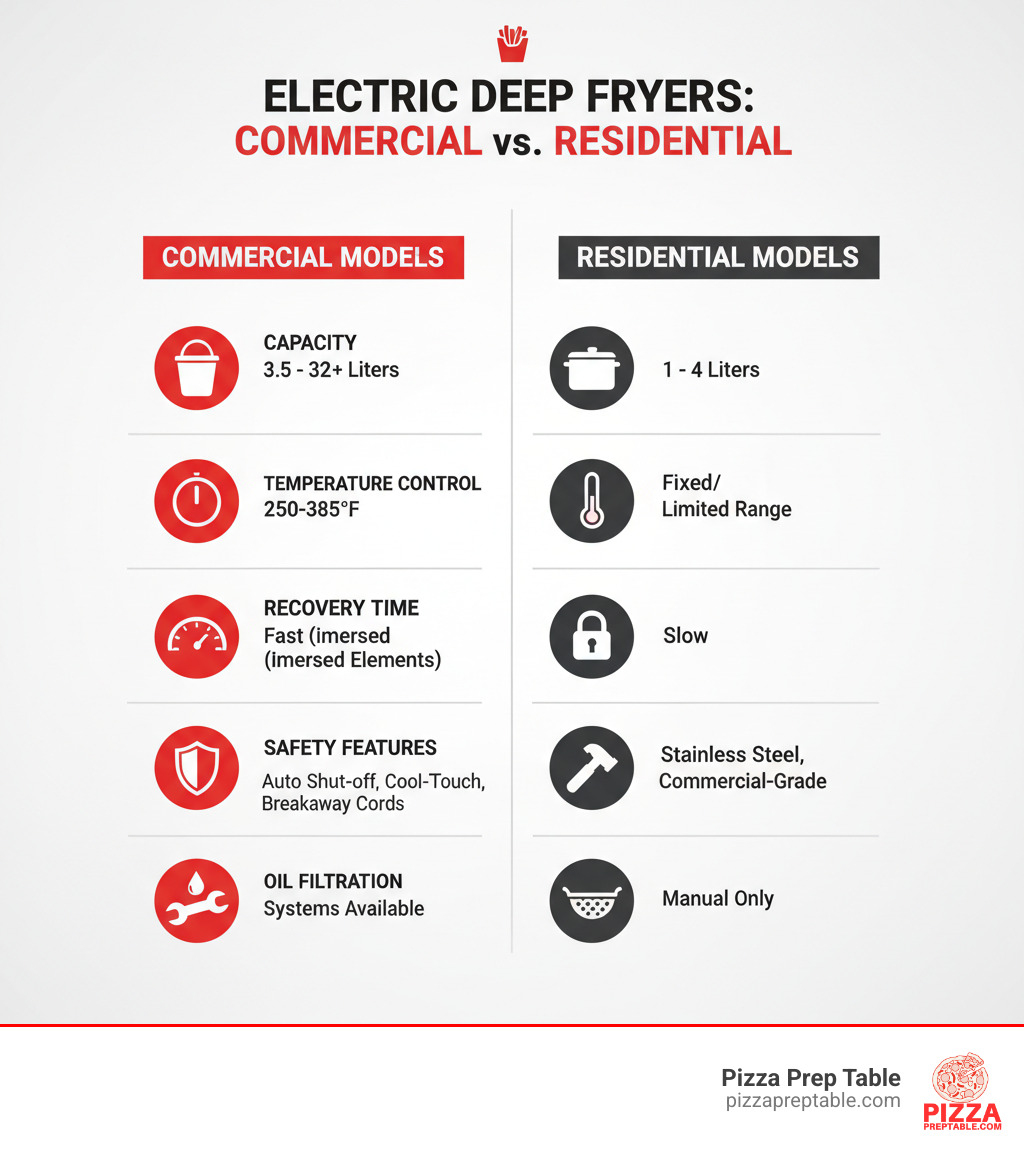 ELECTRIC DEEP FRYERS:
COMMERCIAL vs. RESIDENTIAL

COMMERCIAL MODELS

CAPACITY
3.5 - 32+ Liters

TEMPERATURE CONTROL
250-385°F

RECOVERY TIME
Fast (imersed
(imersed Elements)

SAFETY FEATURES
Auto Shut-off, Cool-Touch, Breakaway Cords

OIL FILTRATION
Systems Available

RESIDENTIAL MODELS

1 - 4 Liters

Fixed/
Limited Range

Slow

Stainless Steel,
Commercial-Grade

Manual Only

Pizza Prep Table
pizzapreptable.com

PIZZA
PREPTABLE.COM