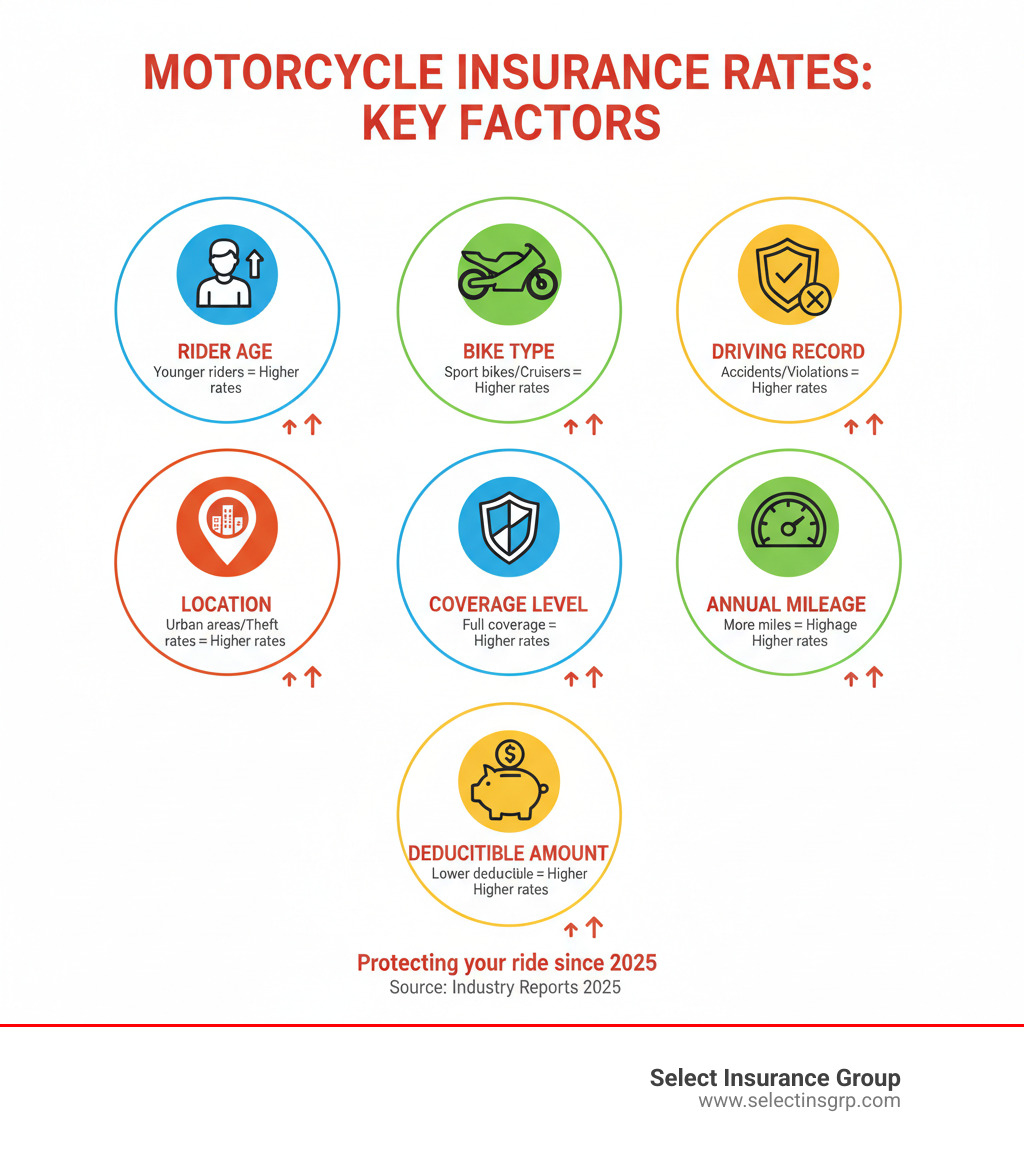 MOTORCYCLE INSURANCE RATES: KEY FACTORS

RIDER AGE
Younger riders = Higher rates

BIKE TYPE
Sport bikes/Cruisers = Higher rates

DRIVING RECORD
Accidents/Violations = Higher rates

LOCATION
Urban areas/Theft rates = Higher rates

COVERAGE LEVEL
Full coverage = Higher rates

ANNUAL MILEAGE
More miles = Highage Higher rates

DEDUCITIBLE AMOUNT
Lower deducible = Higher Higher rates

Protecting your ride since 2025
Source: Industry Reports 2025

Select Insurance Group
www.selectinsgrp.com