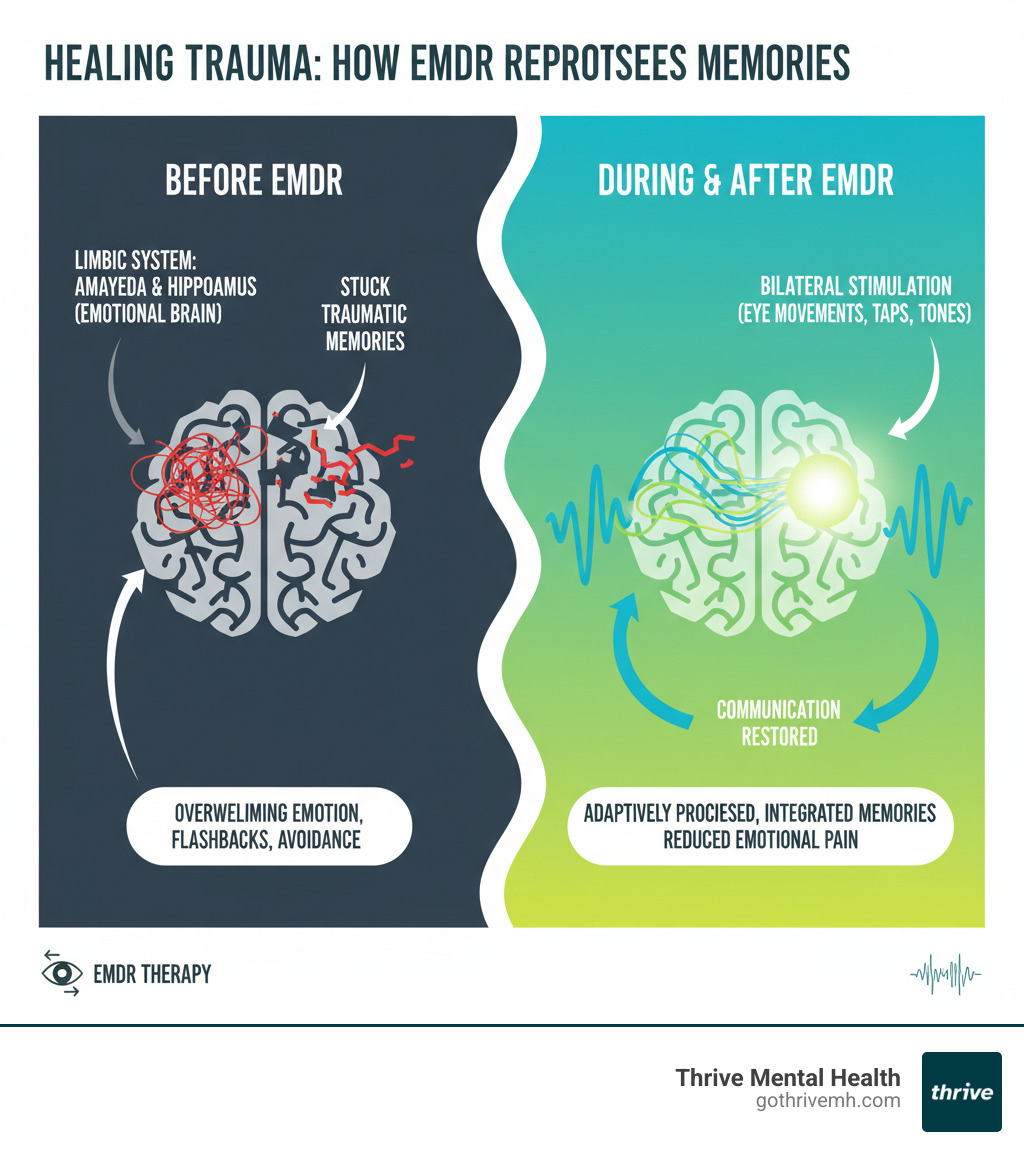 HEALING TRAUMA: HOW EMDR REPROTSEES MEMORIES

BEFORE EMDR

LIMBIC SYSTEM: AMAYEDA & HIPPOAMUS (EMOTIONAL BRAIN)

STUCK TRAUMATIC MEMORIES

OVERWELIMING EMOTION, FLASHBACKS, AVOIDANCE

DURING & AFTER EMDR

BILATERAL STIMULATION (EYE MOVEMENTS, TAPS, TONES)

COMMUNICATION RESTORED

ADAPTIVELY PROCIESED, INTEGRATED MEMORIES REDUCED EMOTIONAL PAIN

EMDR THERAPY

Thrive Mental Health
gothrivemh.com

thrive