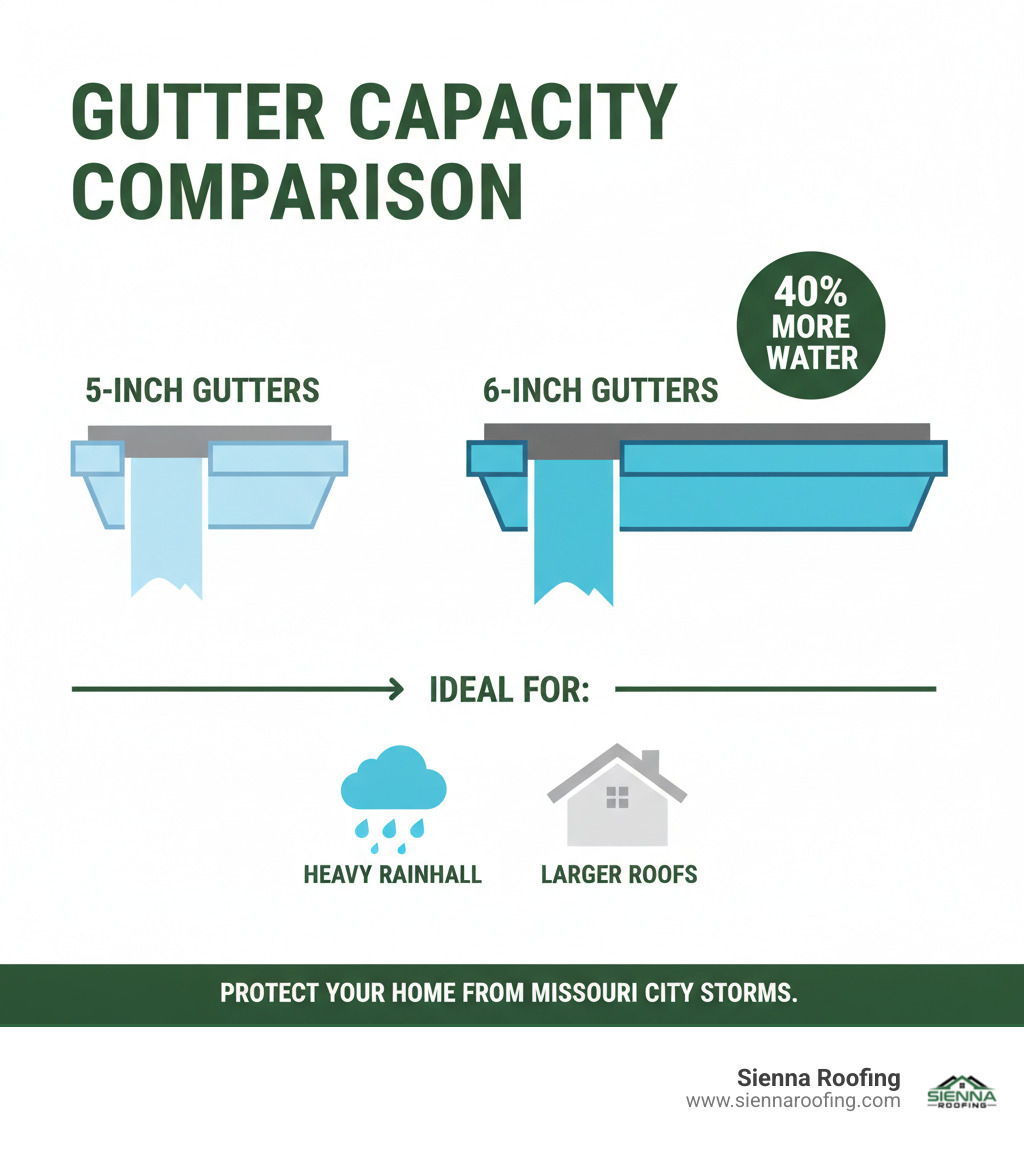 GUTTER CAPACITY COMPARISON

40% MORE WATER

5-INCH GUTTERS

6-INCH GUTTERS

IDEAL FOR:

HEAVY RAINHALL

LARGER ROOFS

PROTECT YOUR HOME FROM MISSOURI CITY STORMS.

Sienna Roofing
www.siennaroofing.com

SIENNA
ROOFING