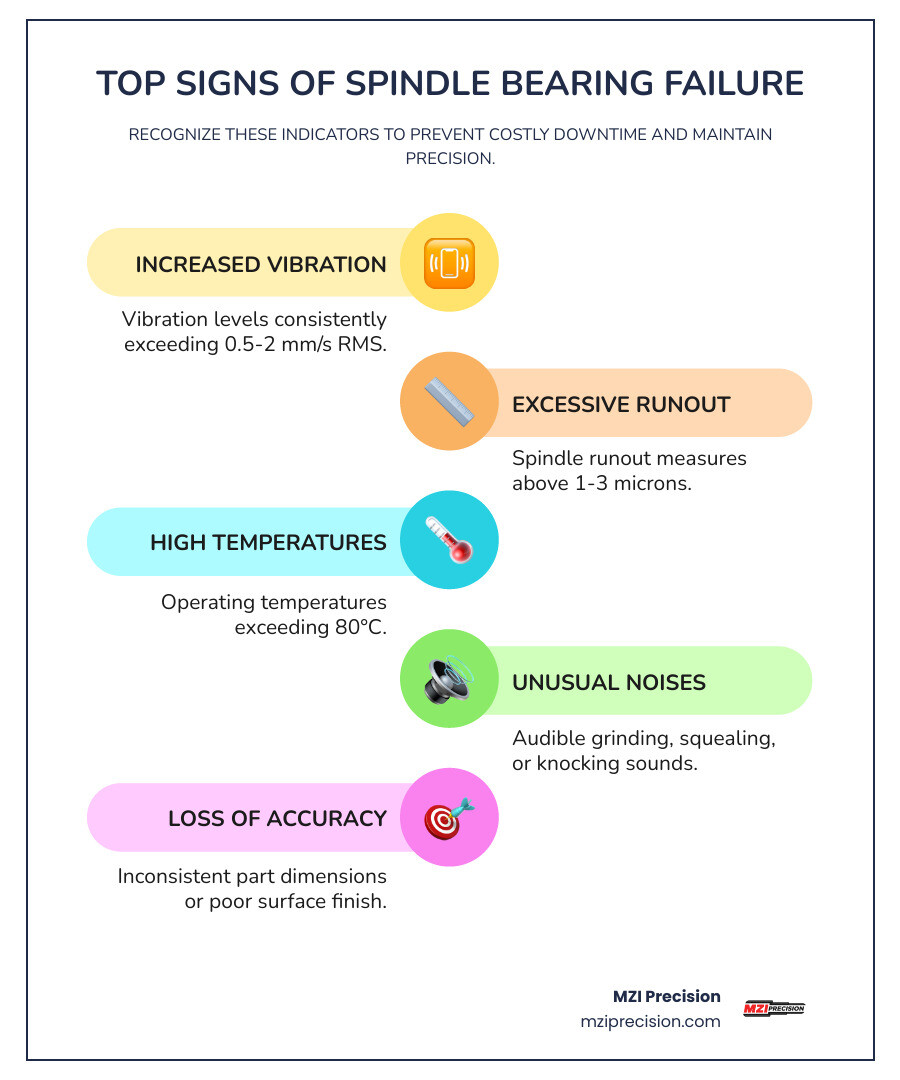 TOP SIGNS OF SPINDLE BEARING FAILURE

RECOGNIZE THESE INDICATORS TO PREVENT COSTLY DOWNTIME AND MAINTAIN PRECISION.

INCREASED VIBRATION

Vibration levels consistently exceeding 0.5-2 mm/s RMS.

EXCESSIVE RUNOUT

Spindle runout measures above 1-3 microns.

HIGH TEMPERATURES

Operating temperatures exceeding 80°C.

UNUSUAL NOISES

Audible grinding, squealing, or knocking sounds.

LOSS OF ACCURACY

Inconsistent part dimensions or poor surface finish.

MZI Precision
mziprecision.com

MZI PRECISION