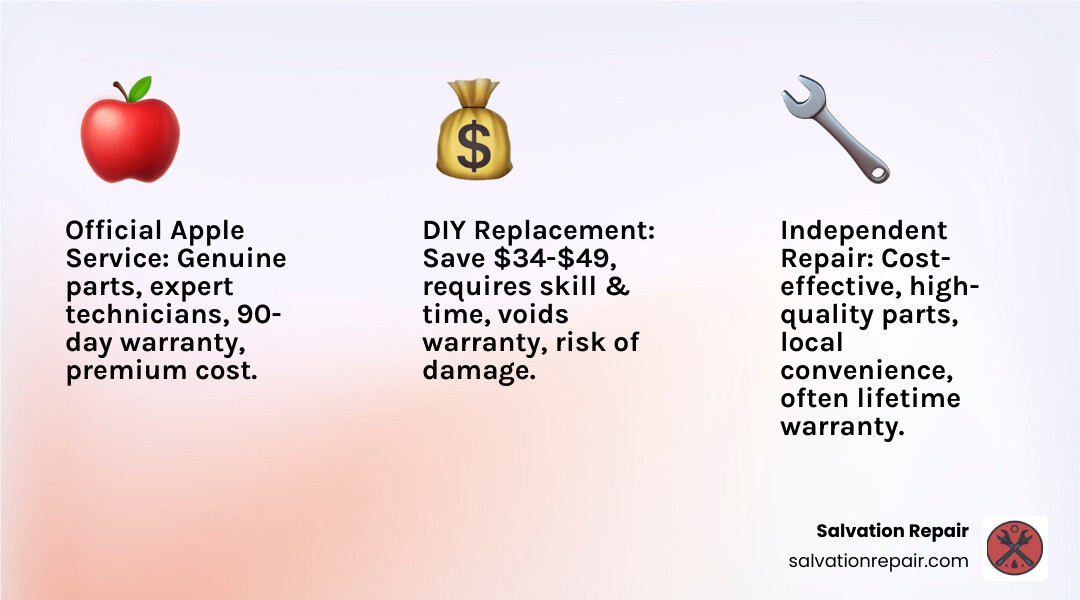 Official Apple Service: Genuine parts, expert technicians, 90-day warranty, premium cost.

DIY Replacement: Save \$34-\$49, requires skill & time, voids warranty, risk of damage.

Independent Repair: Cost-effective, high-quality parts, local convenience, often lifetime warranty.

Salvation Repair
salvationrepair.com