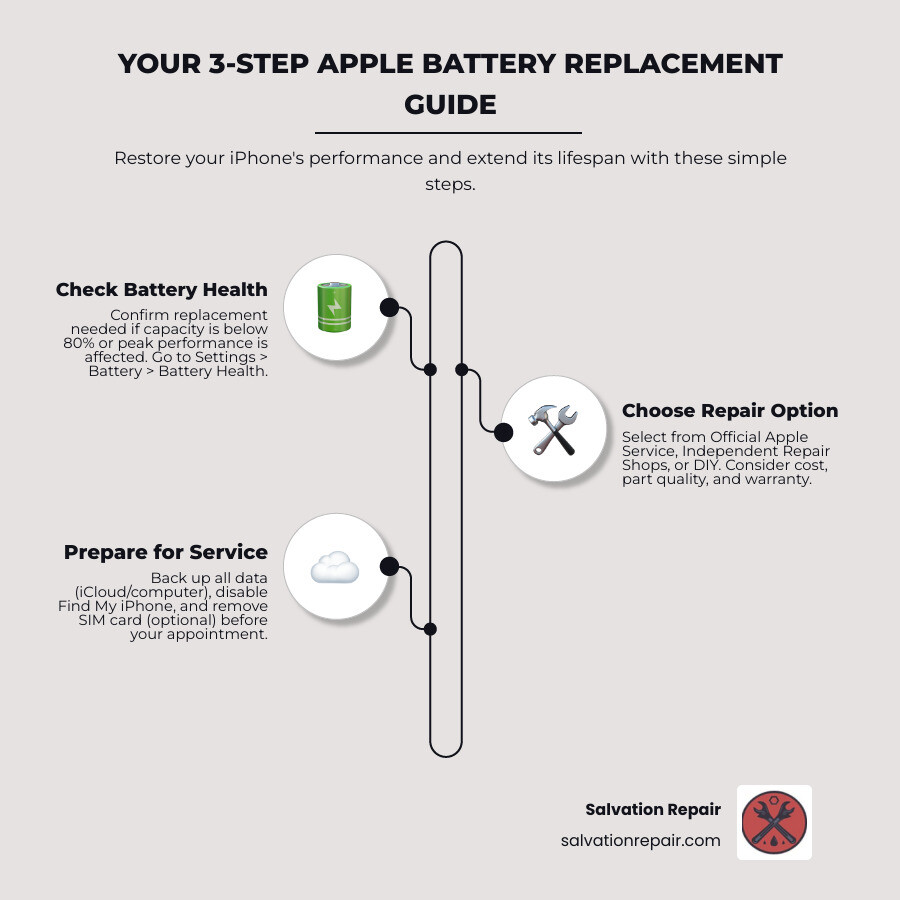 YOUR 3-STEP APPLE BATTERY REPLACEMENT GUIDE

Restore your iPhone's performance and extend its lifespan with these simple steps.

Check Battery Health
Confirm replacement needed if capacity is below 80% or peak performance is affected. Go to Settings > Battery > Battery Health.

Choose Repair Option
Select from Official Apple Service, Independent Repair Shops, or DIY. Consider cost, part quality, and warranty.

Prepare for Service
Back up all data (iCloud/computer), disable Find My iPhone, and remove SIM card (optional) before your appointment.

Salvation Repair
salvationrepair.com