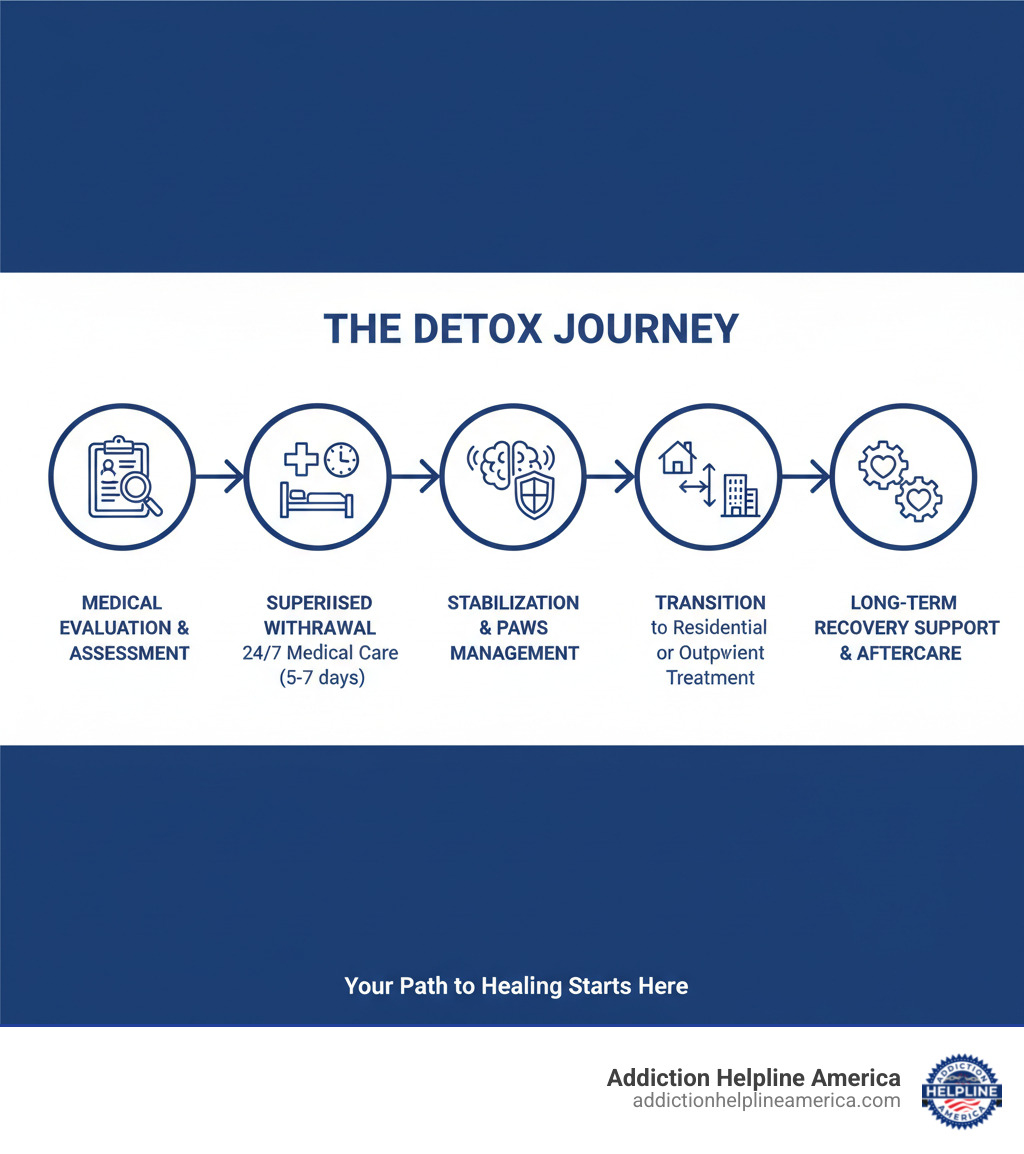 THE DETOX JOURNEY

MEDICAL EVALUATION & ASSESSMENT

SUPERIISED WITHRAWAL
24/7 Medical Care (5-7 days)

STABILIZATION & PAWS MANAGEMENT

TRANSITION
to Residential or Outpwient Treatment

LONG-TERM RECOVERY SUPPORT & AFTERCARE

Your Path to Healing Starts Here

Addiction Helpline America
addictionhelplineamerica.com

ADDICTION HELPLINE AMERICA