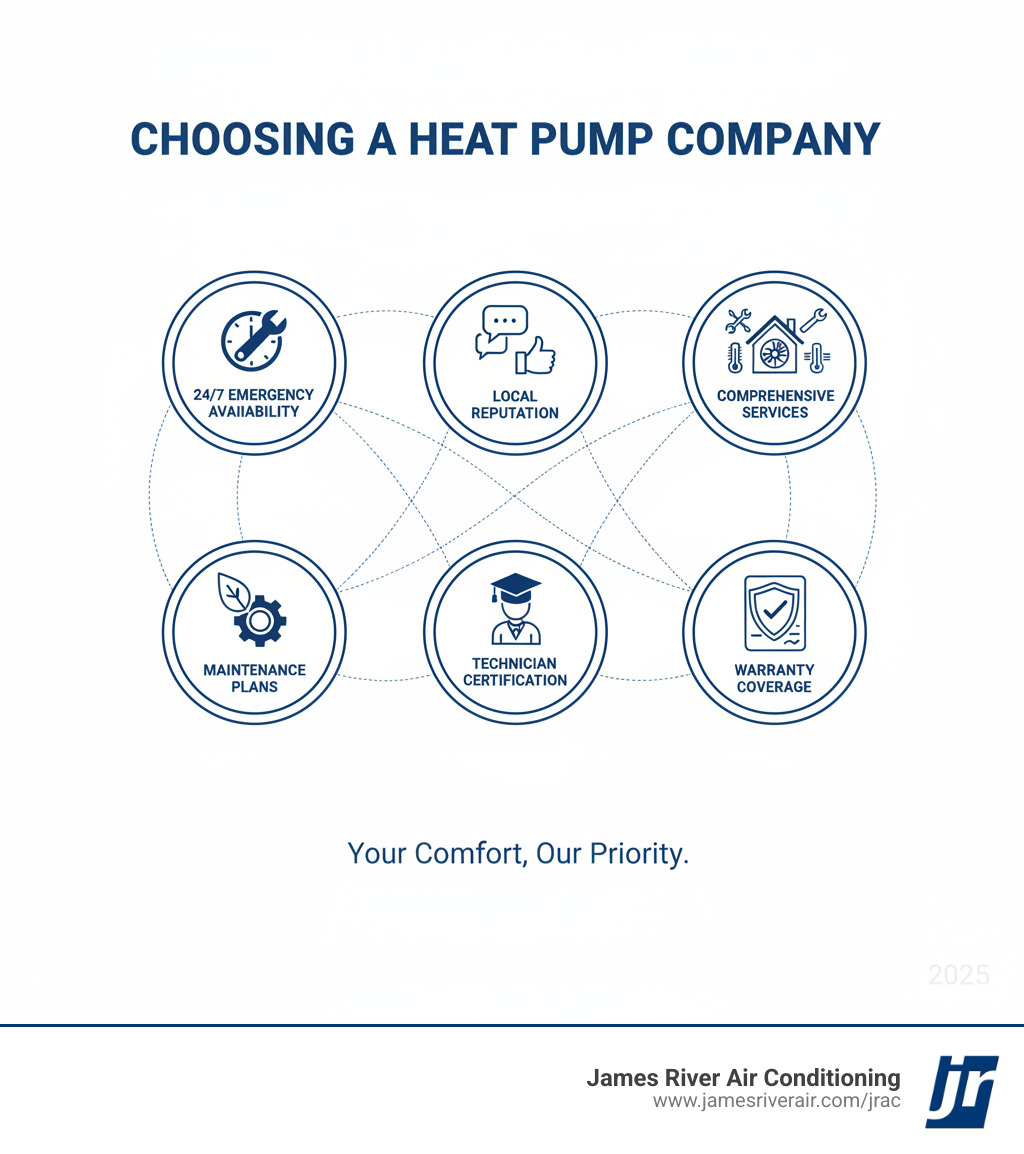 CHOOSING A HEAT PUMP COMPANY

24/7 EMERGENCY AVAIIABILITY

LOCAL REPUTATION

COMPREHENSIVE SERVICES

MAINTENANCE PLANS

TECHNICIAN CERTIFICATION

WARRANTY COVERAGE

Your Comfort, Our Priority.

2025

James River Air Conditioning
www.jamesriverair.com/jrac

JR