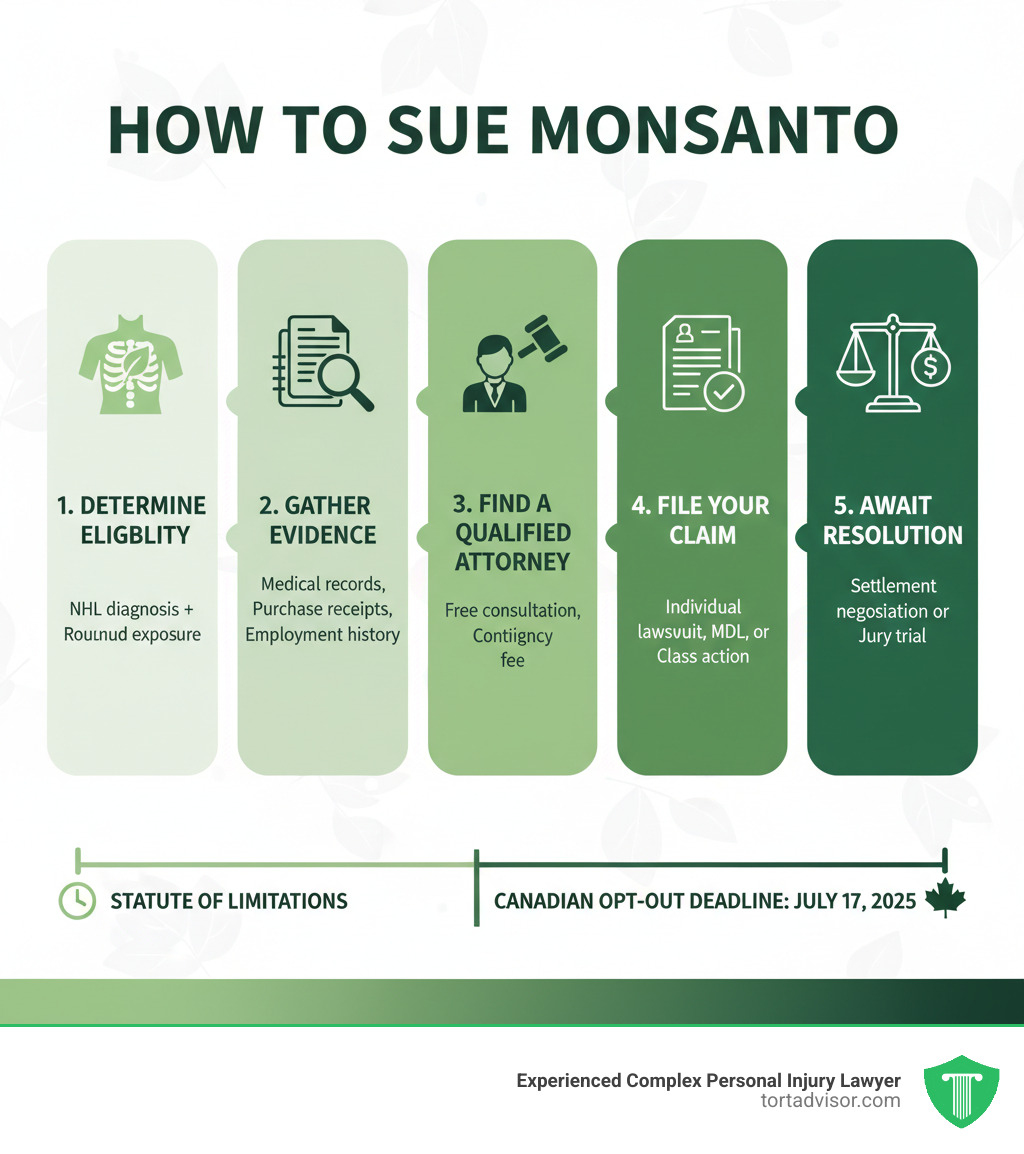 HOW TO SUE MONSANTO

1. DETERMINE ELIGBLITY

NHL diagnosis + Roulnud exposure

2. GATHER EVIDENCE

Medical records, Purchase receipts, Employment history

3. FIND A QUALIFIED ATTORNEY

Free consultation, Contiigncy fee

4. FILE YOUR CLAIM

Individual lawsvuit, MDL, or Class action

5. AWAIT RESOLUTION

Settlement negosiation or Jury trial

STATUTE OF LIMITATIONS

CANADIAN OPT-OUT DEADLINE: JULY 17, 2025

Experienced Complex Personal Injury Lawyer
tortadvisor.com