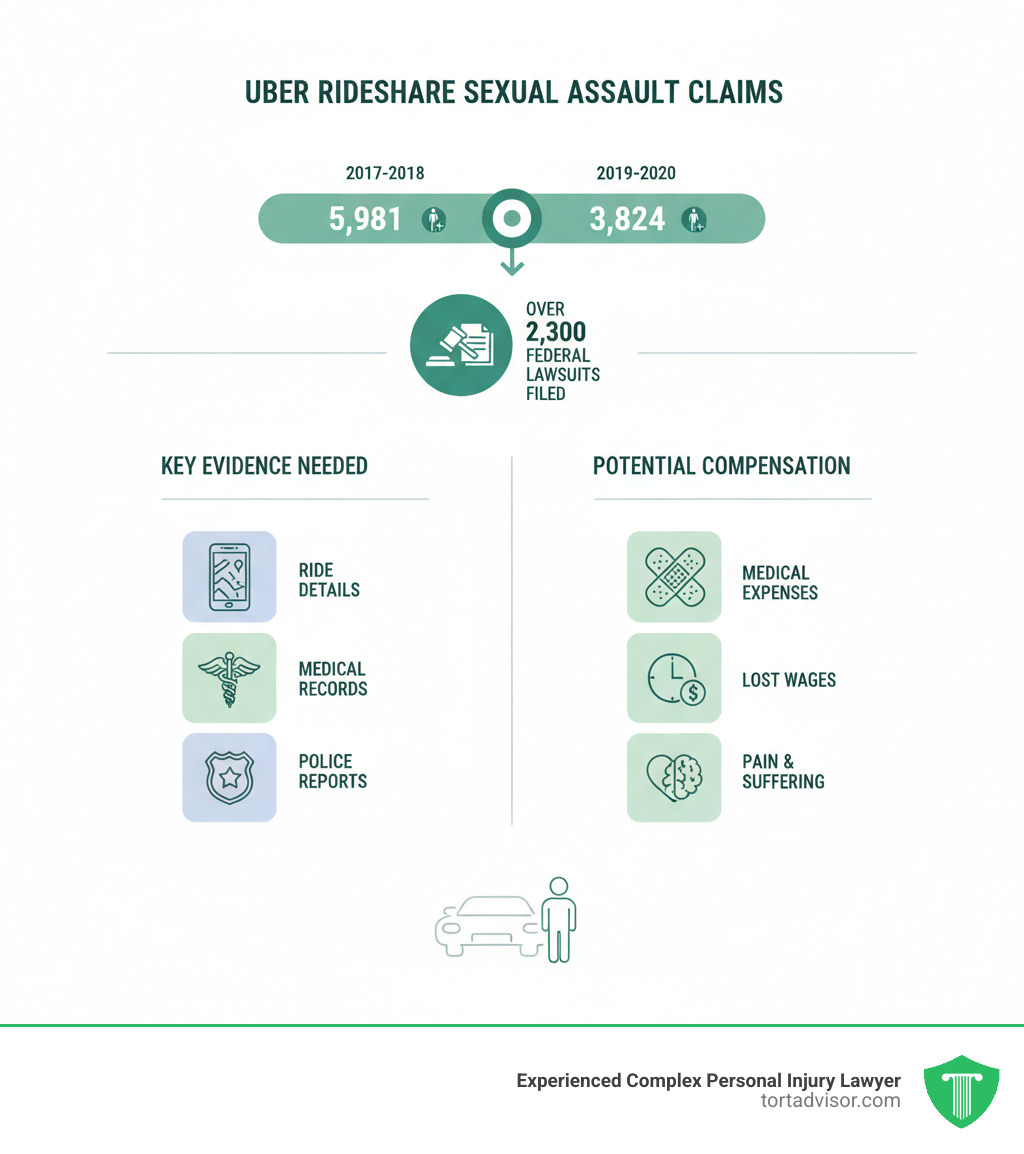 UBER RIDESHARE SEXUAL ASSAULT CLAIMS

2017-2018
5,981

2019-2020
3,824

OVER 2,300 FEDERAL LAWSUITS FILED

KEY EVIDENCE NEEDED

RIDE DETAILS

MEDICAL RECORDS

POLICE REPORTS

POTENTIAL COMPENSATION

MEDICAL EXPENSES

LOST WAGES

PAIN & SUFFERING

Experienced Complex Personal Injury Lawyer
tortadvisor.com