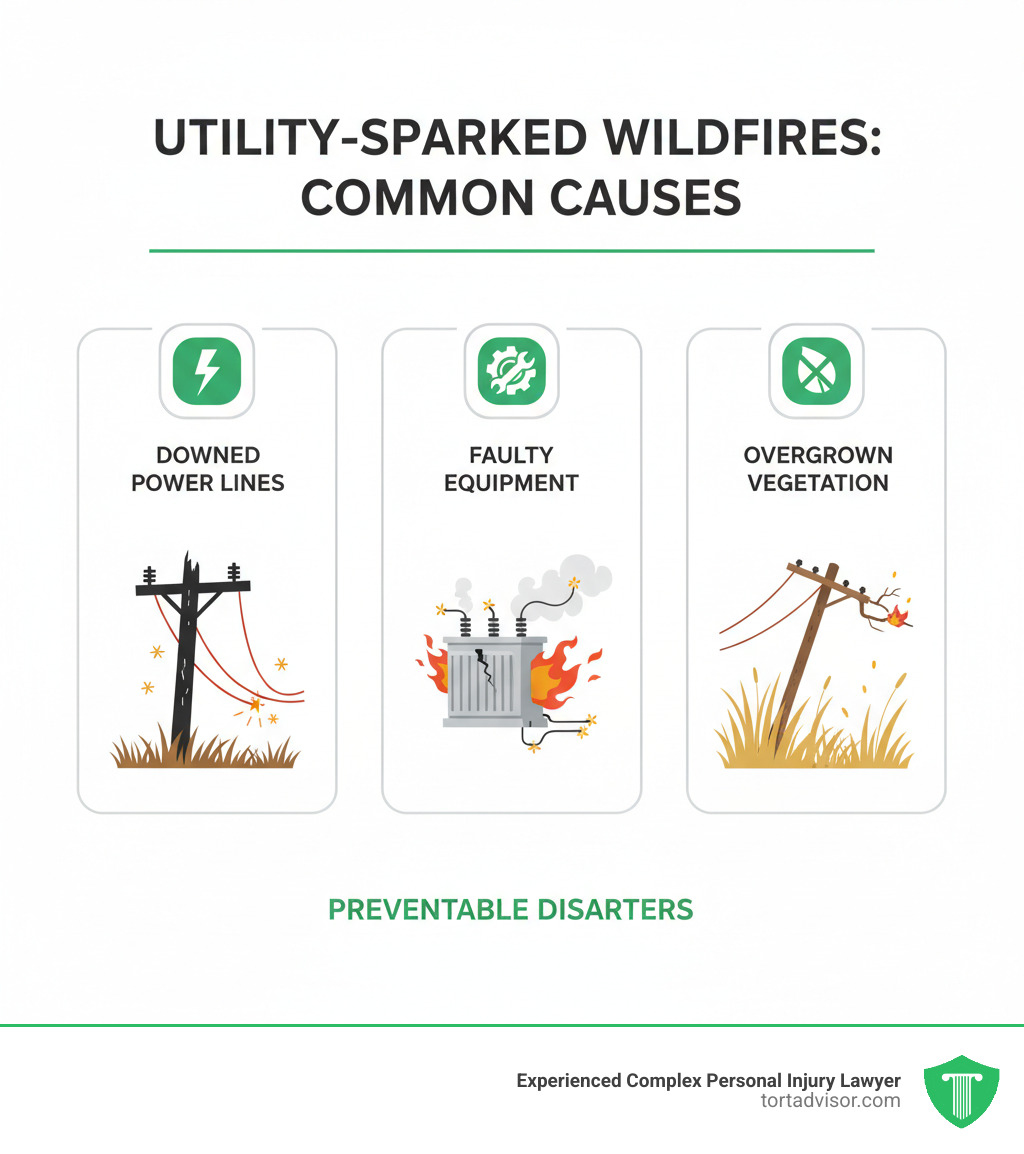 UTILITY-SPARKED WILDFIRES: COMMON CAUSES

DOWNED POWER LINES

FAULTY EQUIPMENT

OVERGROWN VEGETATION

PREVENTABLE DISARTERS

Experienced Complex Personal Injury Lawyer
tortadvisor.com