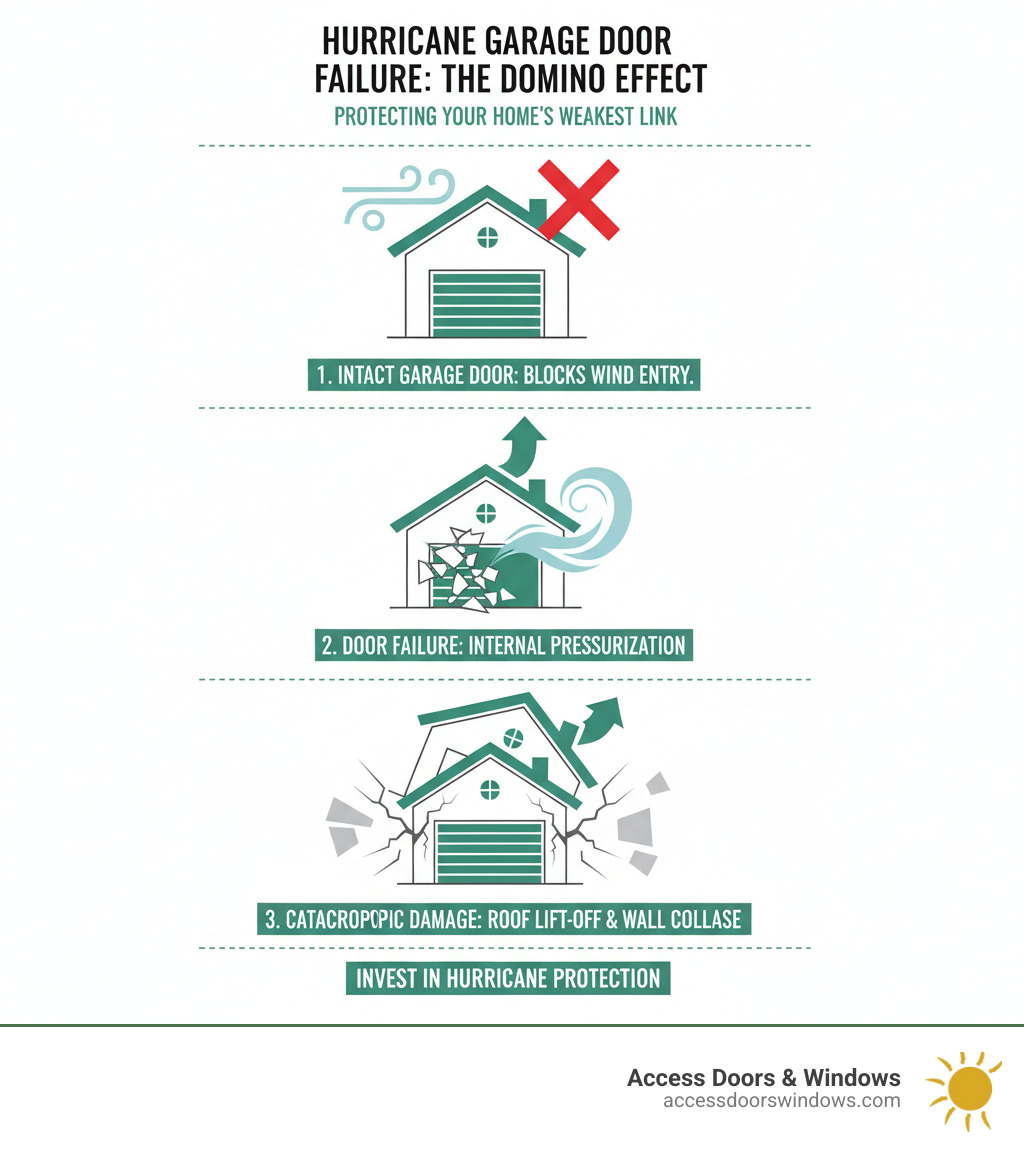 HURRICANE GARAGE DOOR FAILURE: THE DOMINO EFFECT

PROTECTING YOUR HOME'S WEAKEST LINK

1. INTACT GARAGE DOOR: BLOCKS WIND ENTRY.

2. DOOR FAILURE: INTERNAL PRESSURIZATION

3. CATACROPOPIC DAMAGE: ROOF LIFT-OFF & WALL COLLASE

INVEST IN HURRICANE PROTECTION

Access Doors & Windows
accessdoorswindows.com