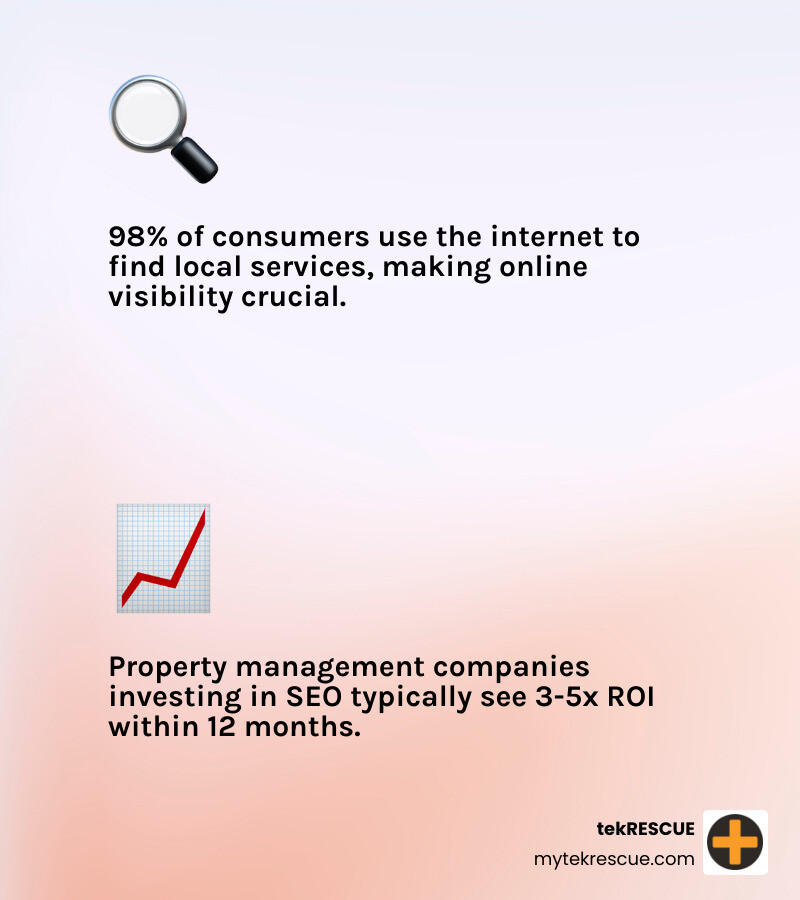 98% of consumers use the internet to find local services, making online visibility crucial.

Property management companies investing in SEO typically see 3-5x ROI within 12 months.

tekRESCUE
mytekrescue.com