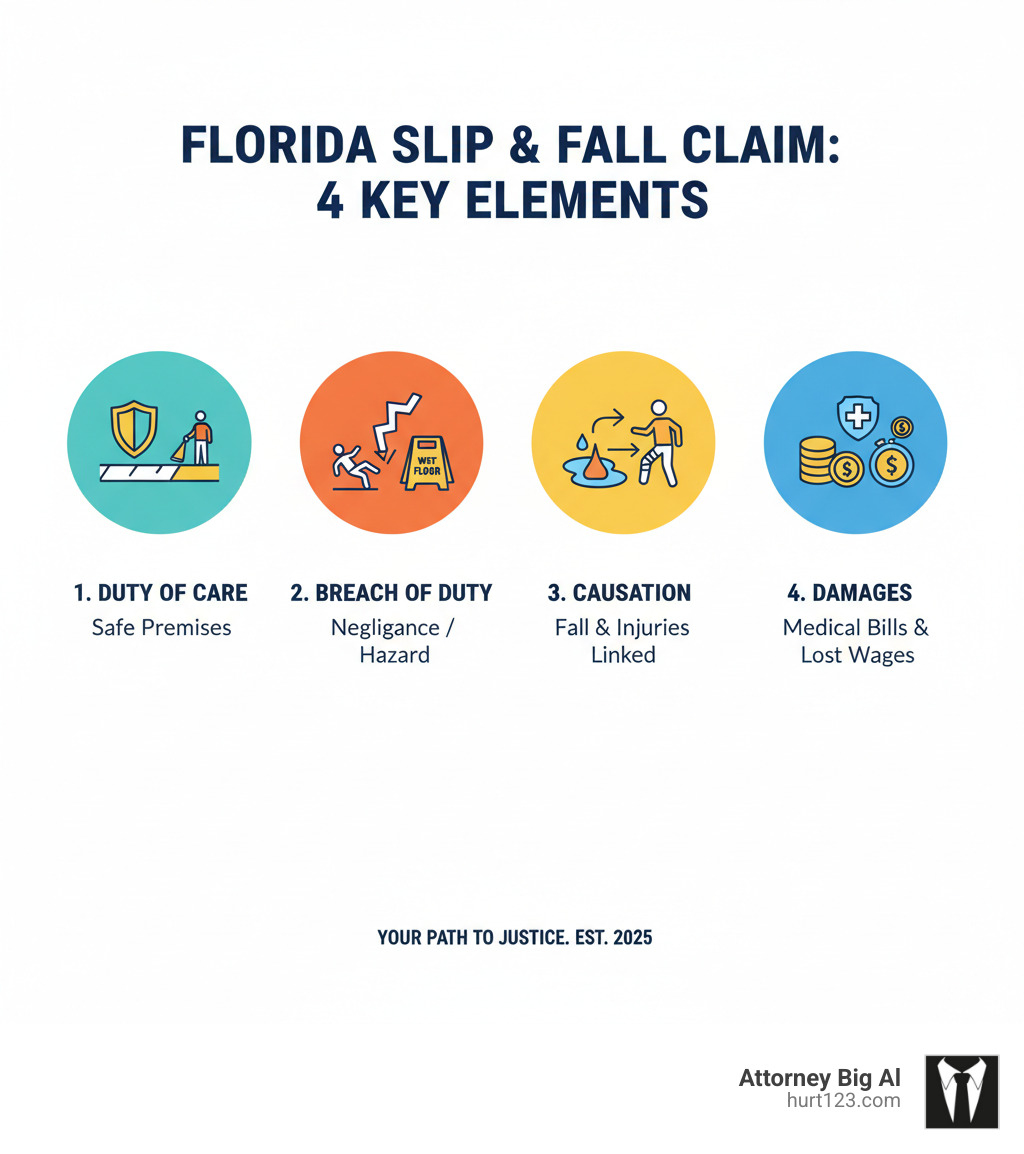 FLORIDA SLIP & FALL CLAIM:
4 KEY ELEMENTS

WET FLOOR

1. DUTY OF CARE
Safe Premises

2. BREACH OF DUTY
Negligance / Hazard

3. CAUSATION
Fall & Injuries Linked

4. DAMAGES
Medical Bills & Lost Wages

YOUR PATH TO JUSTICE. EST. 2025

Attorney Big Al
hurt123.com