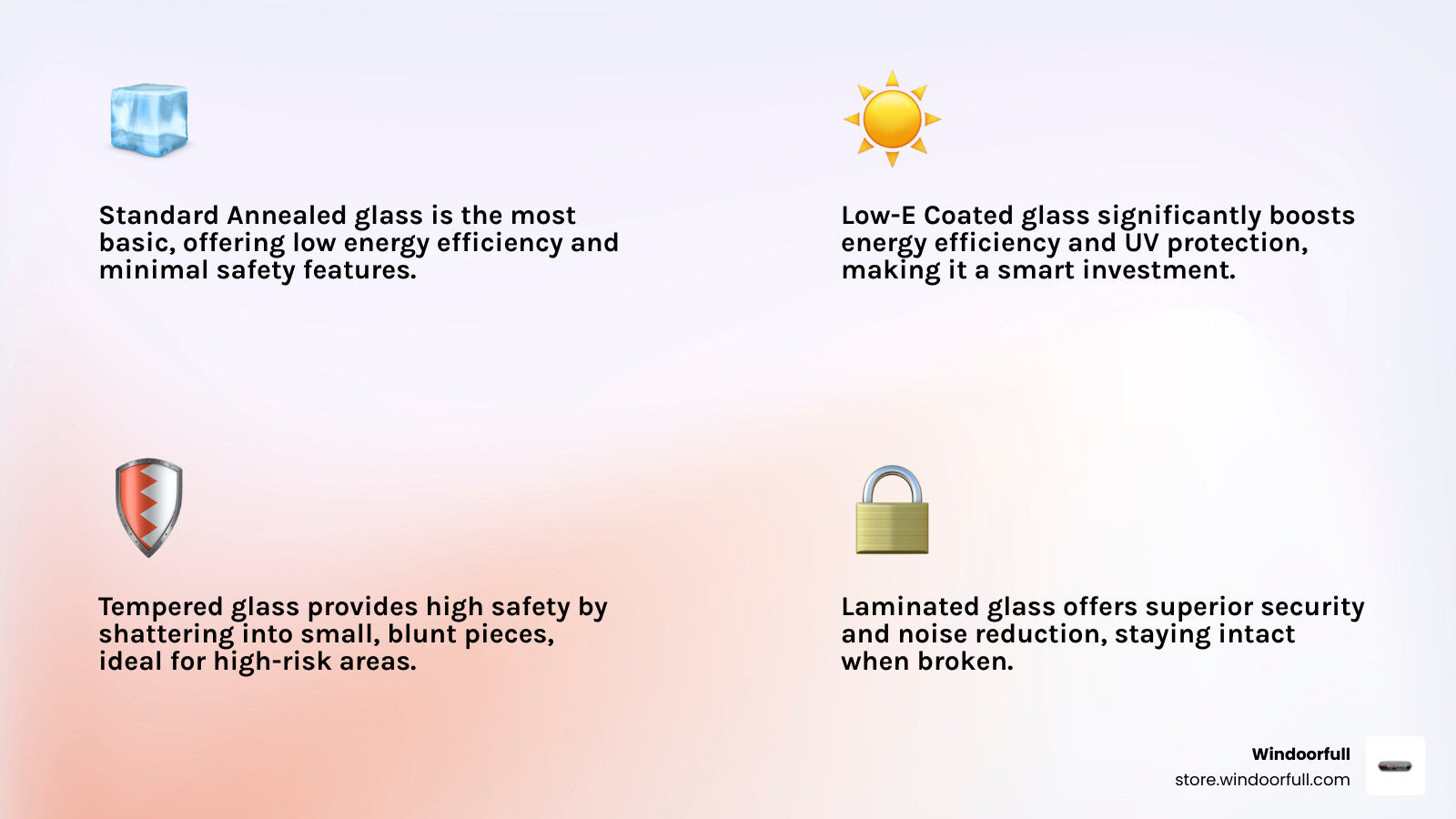 Standard Annealed glass is the most basic, offering low energy efficiency and minimal safety features.

Low-E Coated glass significantly boosts energy efficiency and UV protection, making it a smart investment.

Tempered glass provides high safety by shattering into small, blunt pieces, ideal for high-risk areas.

Laminated glass offers superior security and noise reduction, staying intact when broken.

Windoorfull
store.windoorfull.com