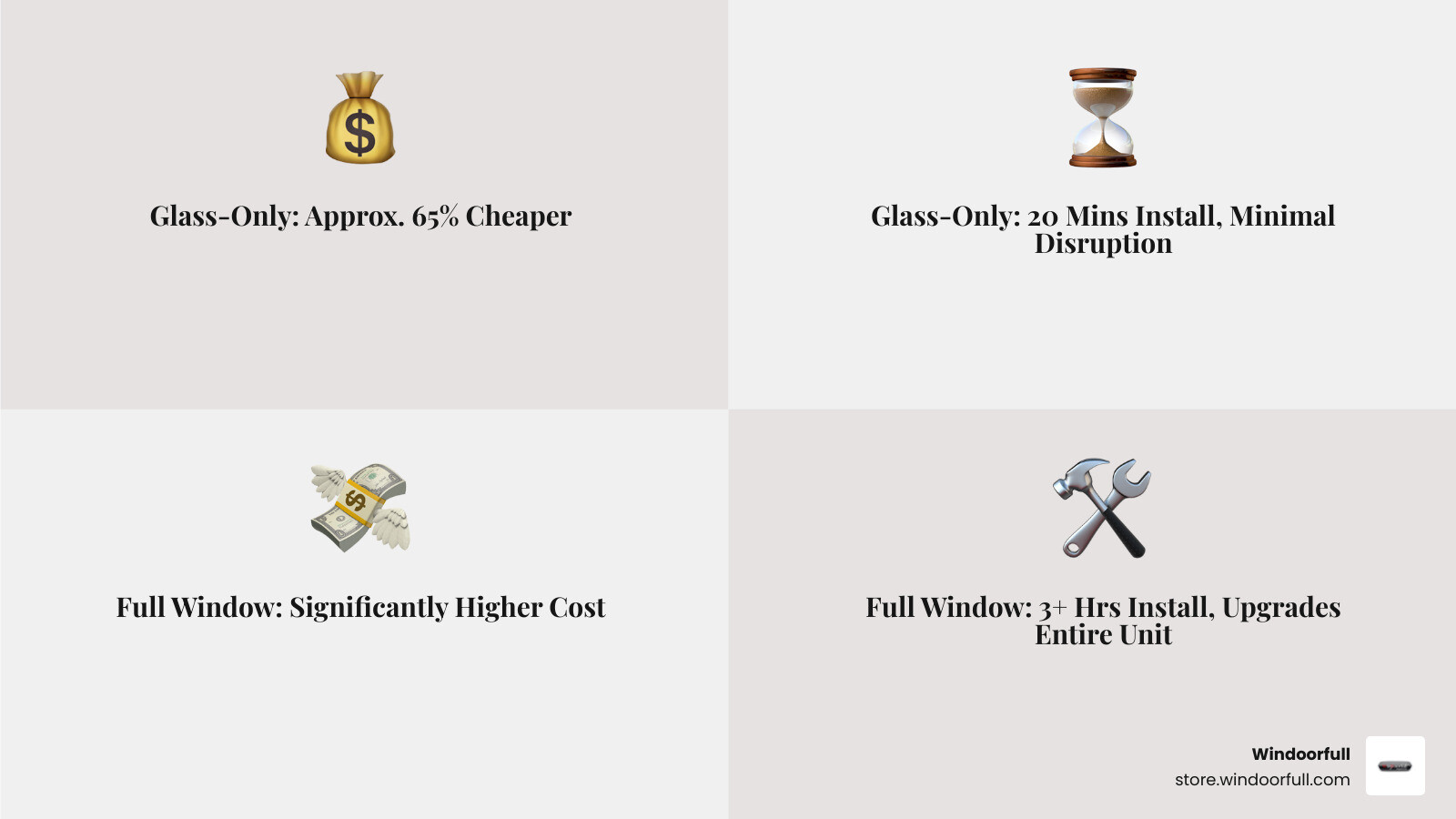 Glass-Only: Approx. 65% Cheaper

Glass-Only: 20 Mins Install, Minimal Disruption

Full Window: Significantly Higher Cost

Full Window: 3+ Hrs Install, Upgrades Entire Unit

Windoorfull
store.windoorfull.com