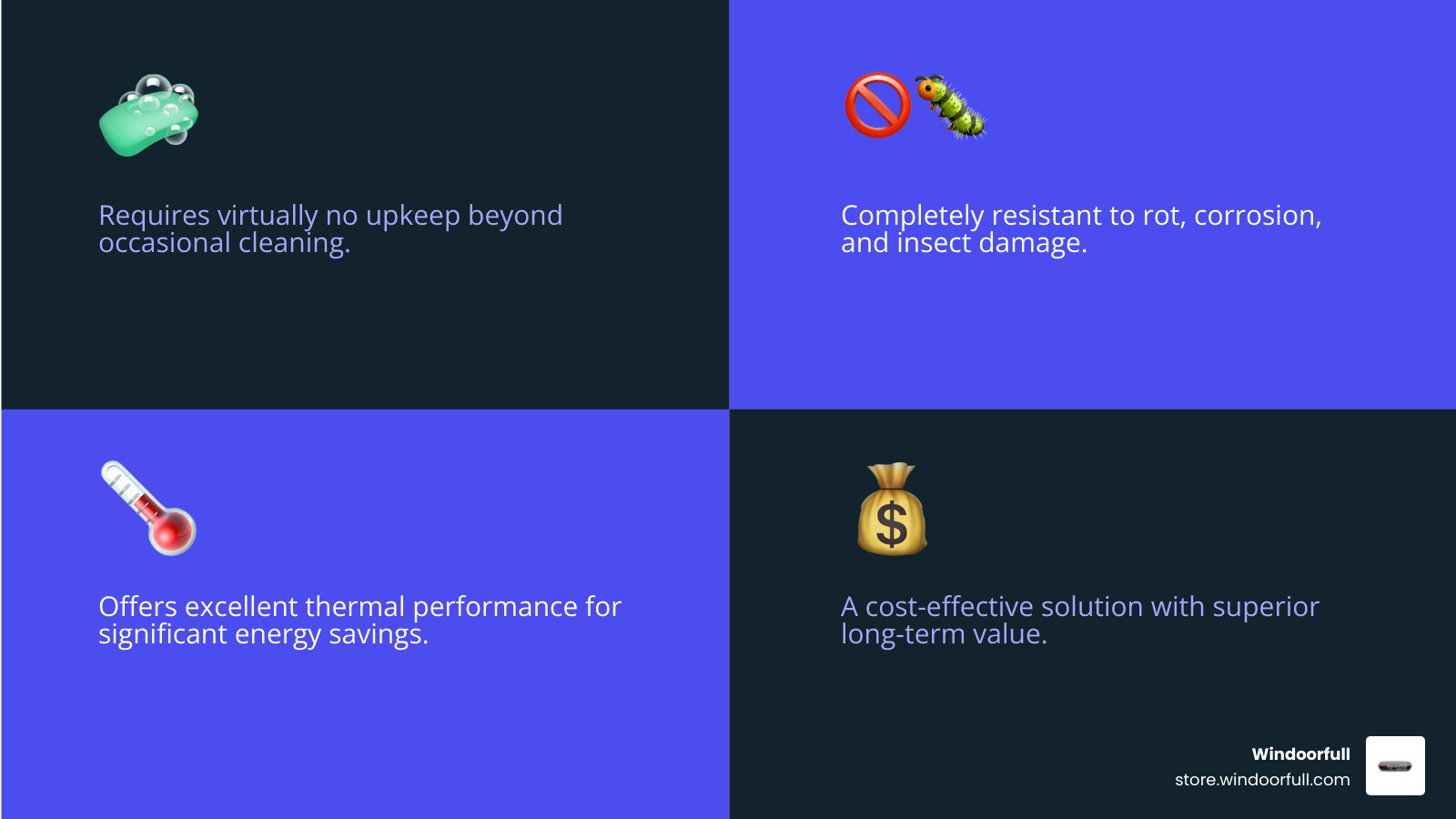 Requires virtually no upkeep beyond occasional cleaning.

Completely resistant to rot, corrosion, and insect damage.

Offers excellent thermal performance for significant energy savings.

$

A cost-effective solution with superior long-term value.

Windoorfull
store.windoorfull.com