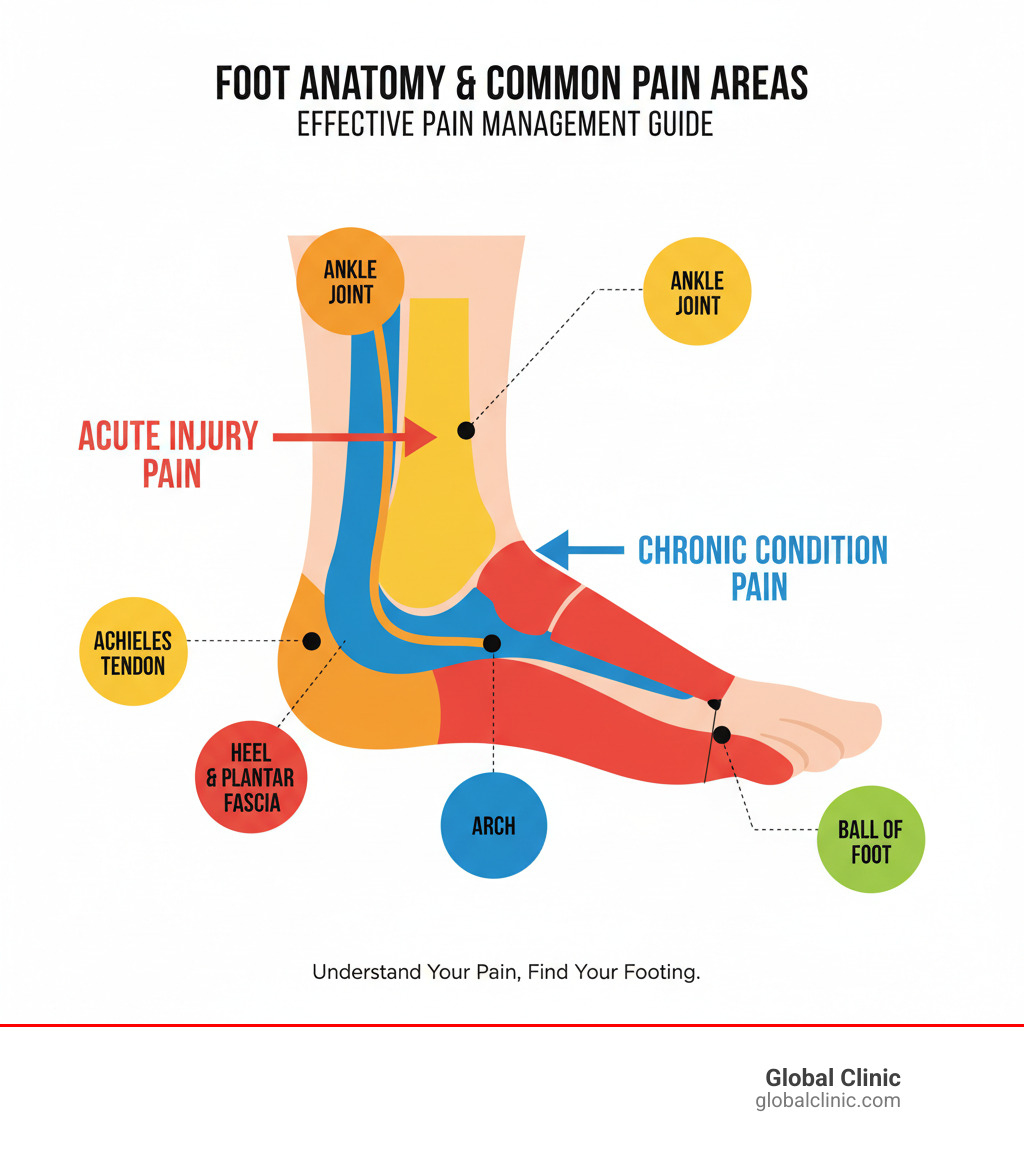 FOOT ANATOMY & COMMON PAIN AREAS
EFFECTIVE PAIN MANAGEMENT GUIDE

ANKLE JOINT

ANKLE JOINT

ACUTE INJURY PAIN

CHRONIC CONDITION PAIN

ACHIELES TENDON

HEEL & PLANTAR FASCIA

ARCH

BALL OF FOOT

Understand Your Pain, Find Your Footing.

Global Clinic
globalclinic.com