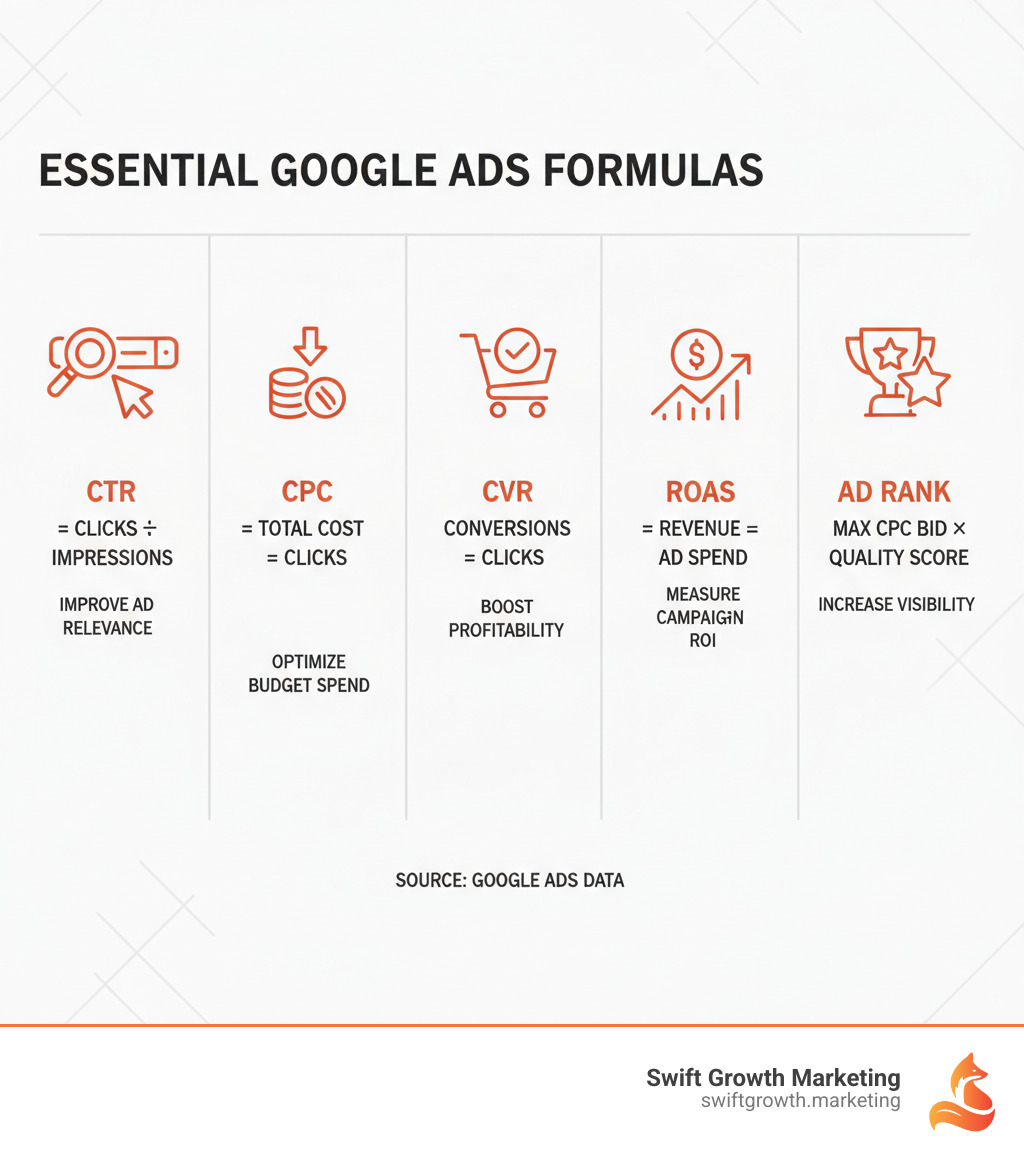 ESSENTIAL GOOGLE ADS FORMULAS

CTR
= CLICKS ÷ IMPRESSIONS
IMPROVE AD RELEVANCE

CPC
= TOTAL COST = CLICKS
OPTIMIZE BUDGET SPEND

CVR
CONVERSIONS = CLICKS
BOOST PROFITABILITY

ROAS
= REVENUE = AD SPEND
MEASURE CAMPAIGIN ROI

AD RANK
MAX CPC BID × QUALITY SCORE
INCREASE VISIBILITY

SOURCE: GOOGLE ADS DATA

Swift Growth Marketing
swiftgrowth.marketing