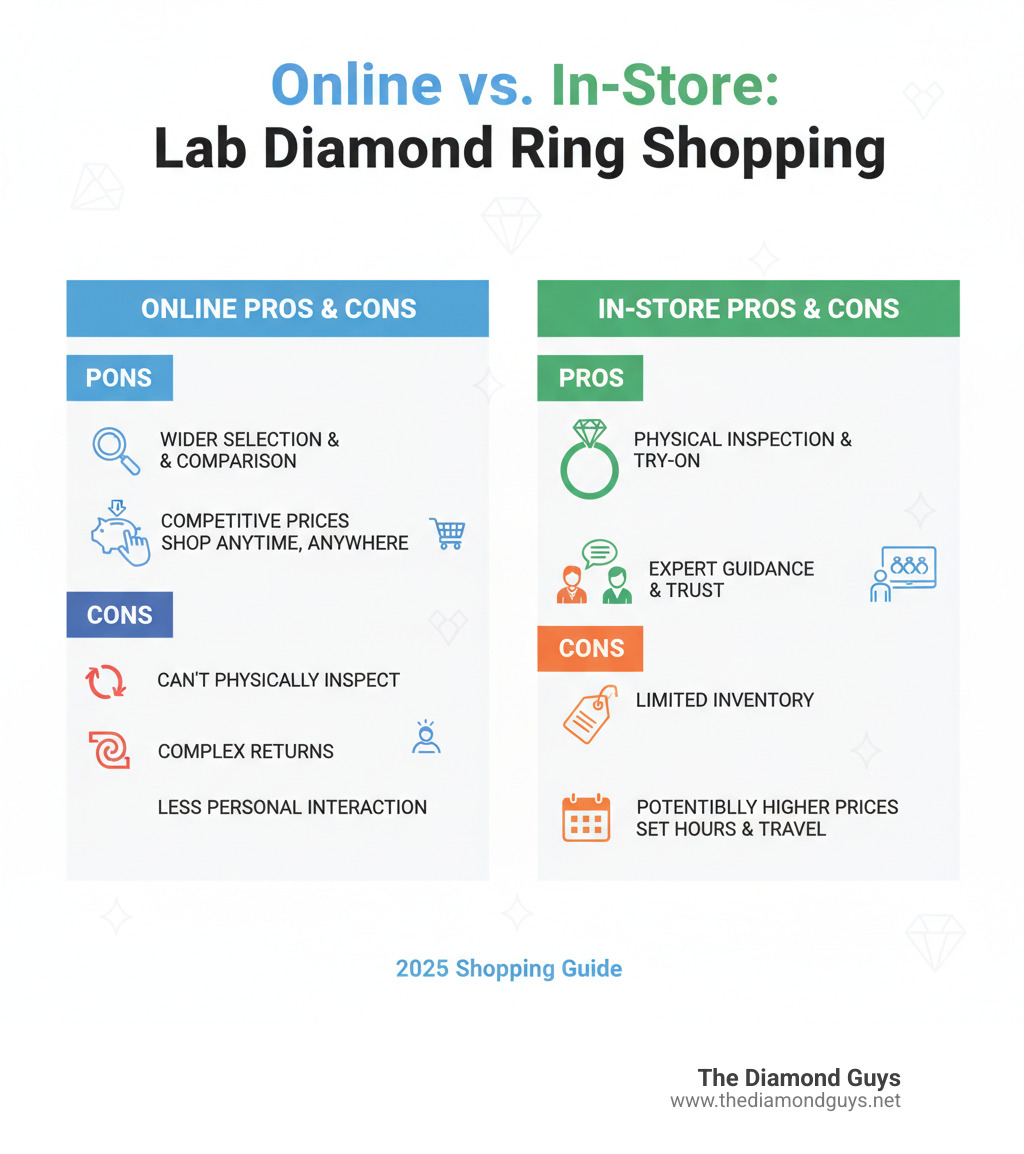 Online vs. In-Store:
Lab Diamond Ring Shopping

ONLINE PROS & CONS

PONS

WIDER SELECTION & & COMPARISON

COMPETITIVE PRICES
SHOP ANYTIME, ANYWHERE

CONS

CAN'T PHYSICALLY INSPECT

COMPLEX RETURNS

LESS PERSONAL INTERACTION

IN-STORE PROS & CONS

PROS

PHYSICAL INSPECTION & TRY-ON

EXPERT GUIDANCE & TRUST

CONS

LIMITED INVENTORY

POTENTIBLLY HIGHER PRICES
SET HOURS & TRAVEL

2025 Shopping Guide

The Diamond Guys
www.thediamondguys.net