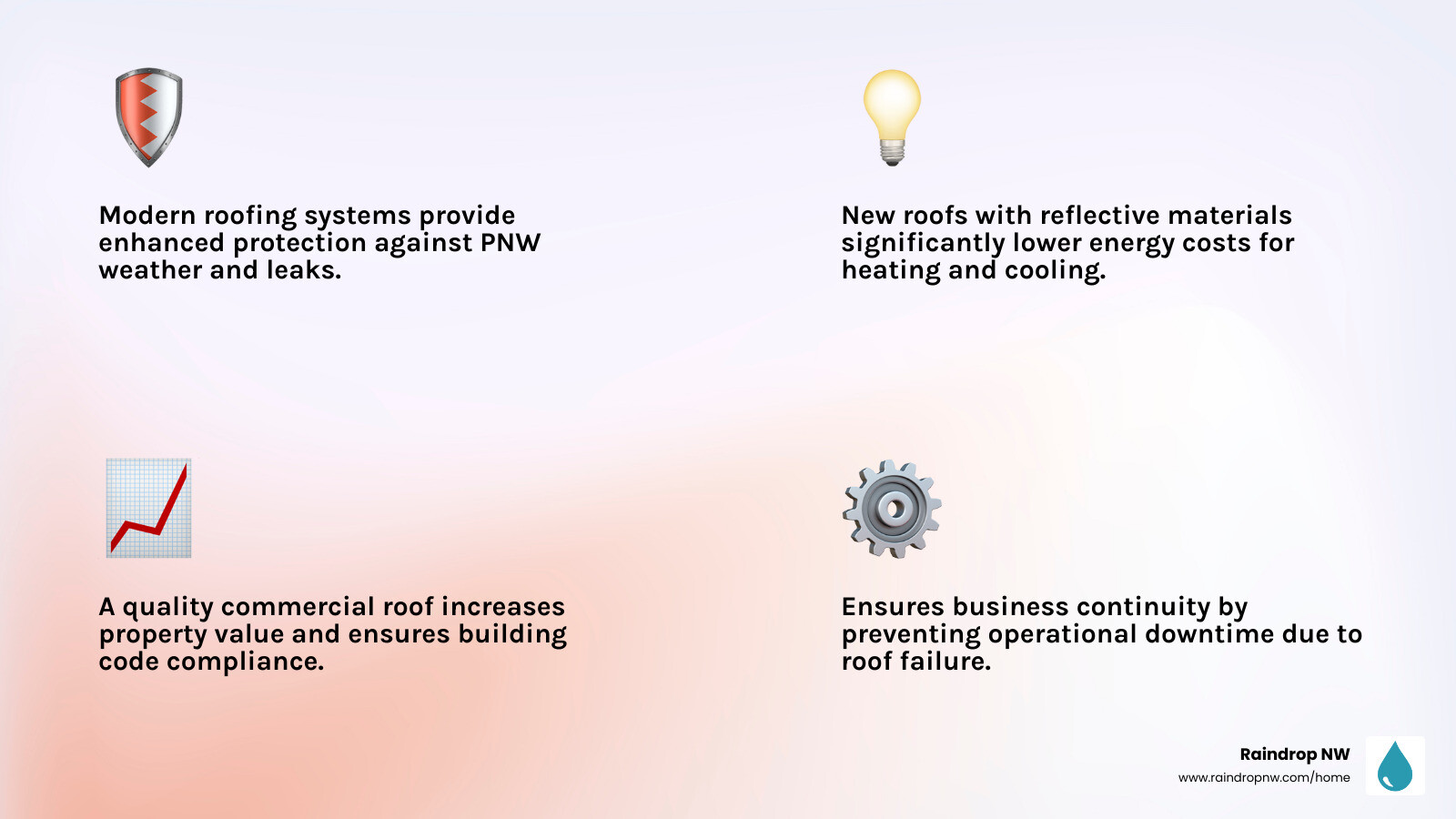 Modern roofing systems provide enhanced protection against PNW weather and leaks.

New roofs with reflective materials significantly lower energy costs for heating and cooling.

A quality commercial roof increases property value and ensures building code compliance.

Ensures business continuity by preventing operational downtime due to roof failure.

Raindrop NW
www.raindropnw.com/home