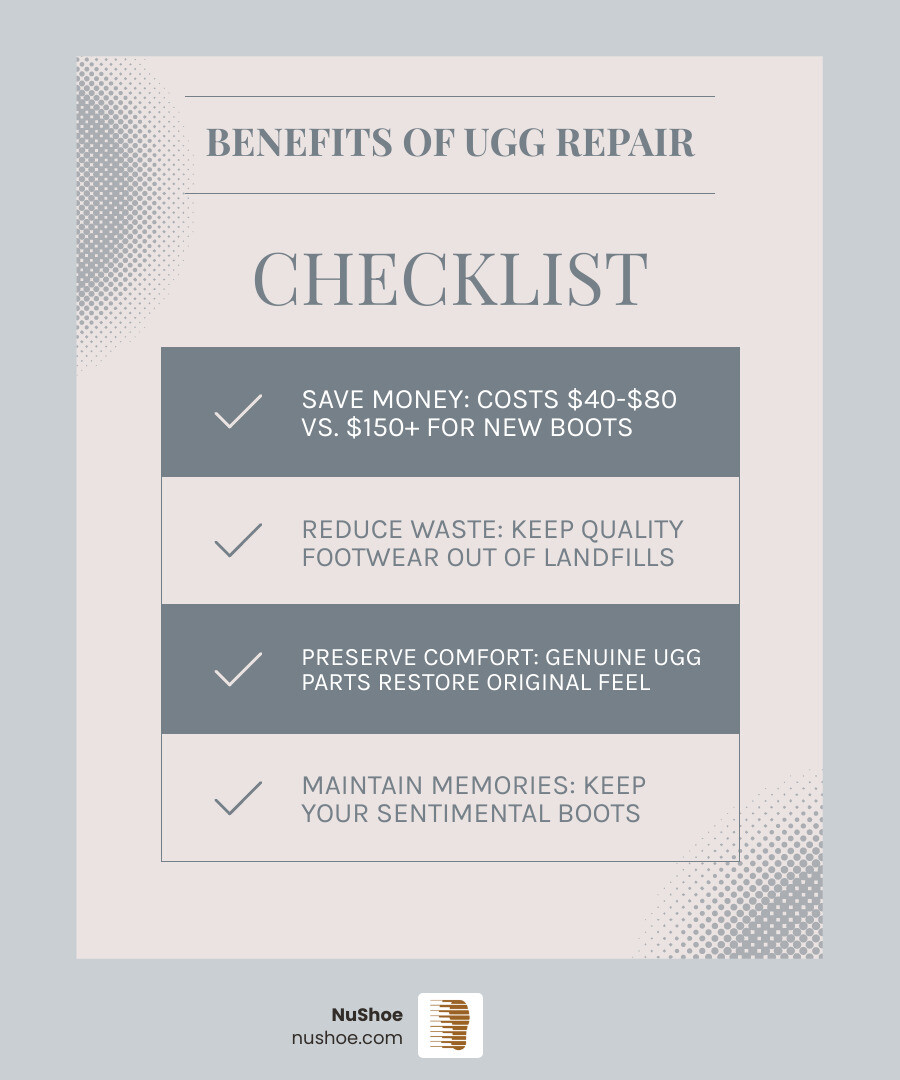 BENEFITS OF UGG REPAIR

CHECKLIST

SAVE MONEY: COSTS \$40-\$80 VS. \$150+ FOR NEW BOOTS

REDUCE WASTE: KEEP QUALITY FOOTWEAR OUT OF LANDFILLS

PRESERVE COMFORT: GENUINE UGG PARTS RESTORE ORIGINAL FEEL

MAINTAIN MEMORIES: KEEP YOUR SENTIMENTAL BOOTS

NuShoe
nushoe.com