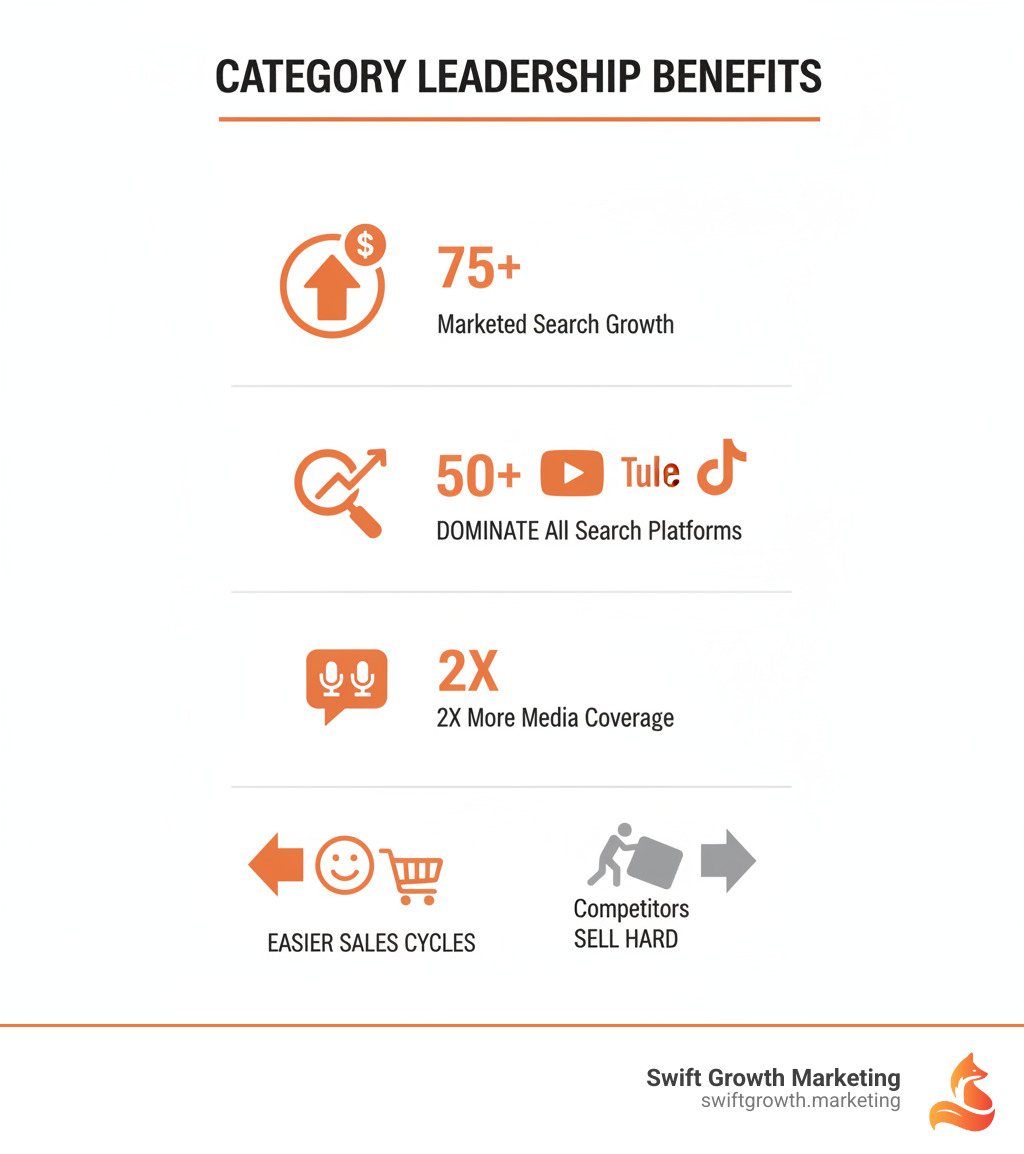 CATEGORY LEADERSHIP BENEFITS

75+

Marketed Search Growth

50+ Tule

DOMINATE All Search Platforms

2X

2X More Media Coverage

EASIER SALES CYCLES

Competitors SELL HARD

Swift Growth Marketing
swiftgrowth.marketing