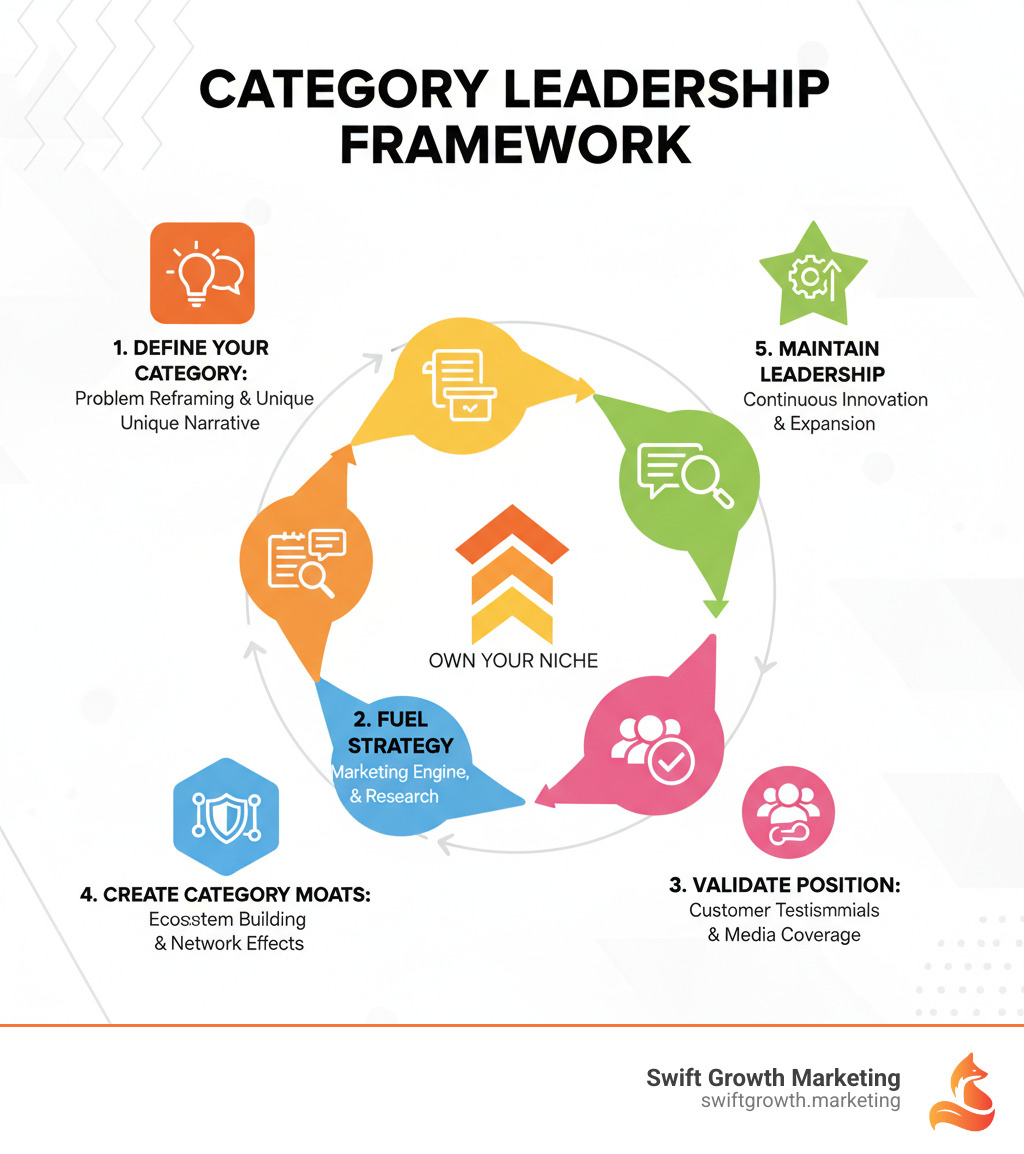 CATEGORY LEADERSHIP FRAMEWORK

1. DEFINE YOUR CATEGORY:
Problem Reframing & Unique Unique Narrative

5. MAINTAIN LEADERSHIP
Continuous Innovation & Expansion

OWN YOUR NICHE

2. FUEL STRATEGY
Marketing Engine, & Research

4. CREATE CATEGORY MOATS:
Ecosstem Building & Network Effects

3. VALIDATE POSITION:
Customer Testismmials & Media Coverage

Swift Growth Marketing
swiftgrowth.marketing