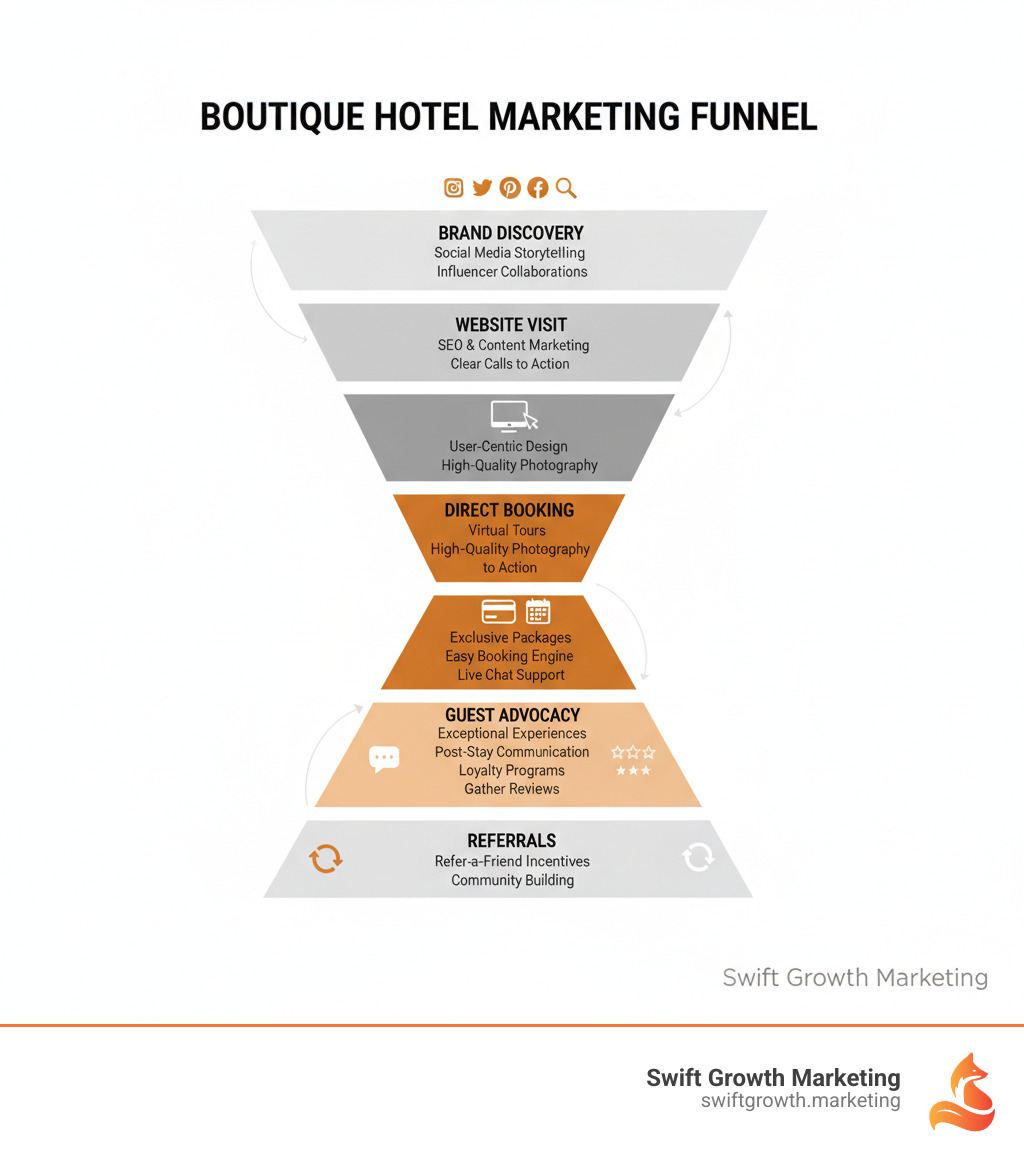 BOUTIQUE HOTEL MARKETING FUNNEL

BRAND DISCOVERY
Social Media Storytelling
Influencer Collaborations

WEBSITE VISIT
SEO & Content Marketing
Clear Calls to Action

User-Centric Design
High-Quality Photography

DIRECT BOOKING
Virtual Tours
High-Quality Photography
to Action

Exclusive Packages
Easy Booking Engine
Live Chat Support

GUEST ADVOCACY
Exceptional Experiences
Post-Stay Communication
Loyalty Programs
Gather Reviews

REFERRALS
Refer-a-Friend Incentives
Community Building

Swift Growth Marketing

Swift Growth Marketing
swiftgrowth.marketing