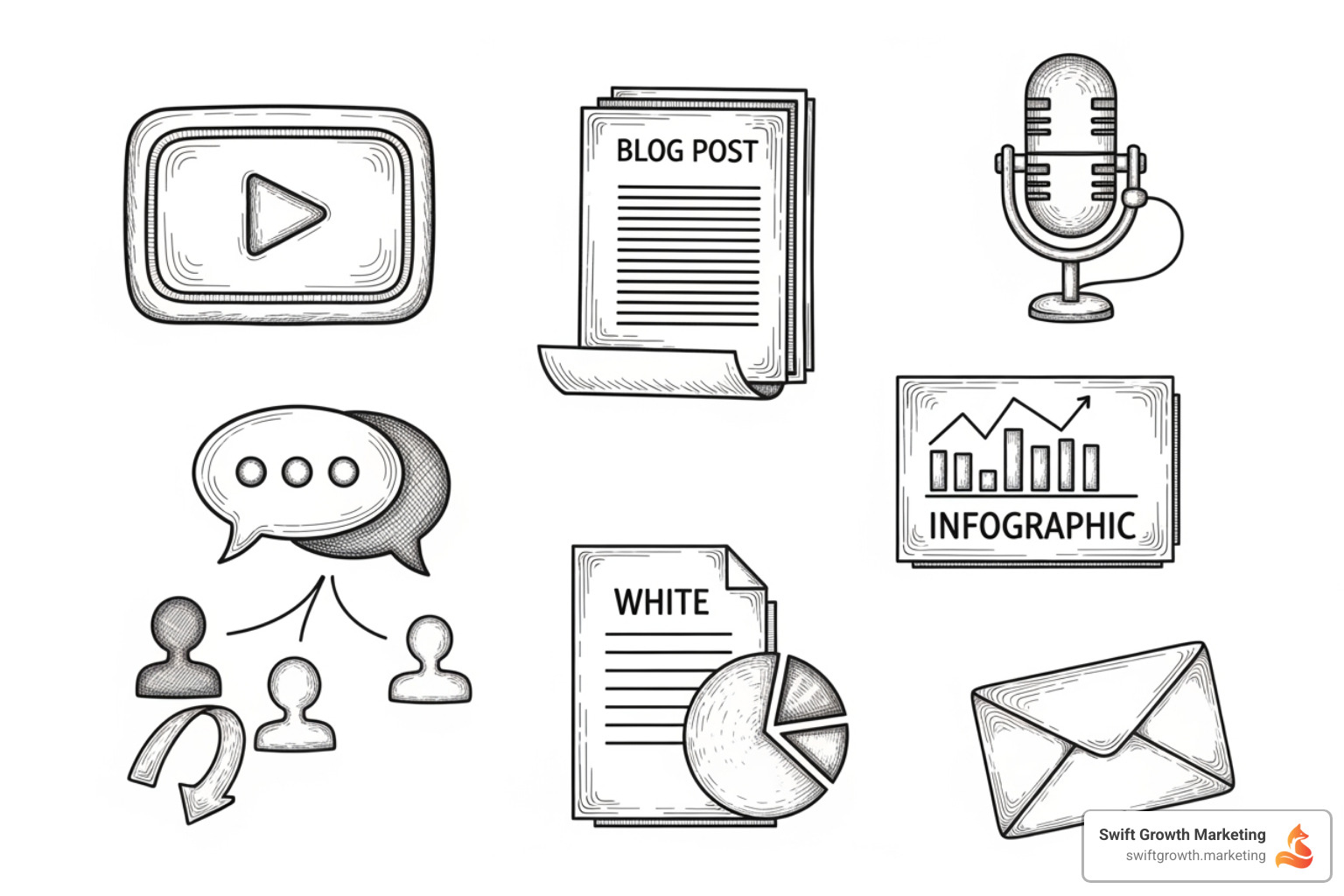 BLOG POST

INFOGRAPHIC

WHITE

Swift Growth Marketing
swiftgrowth.marketing