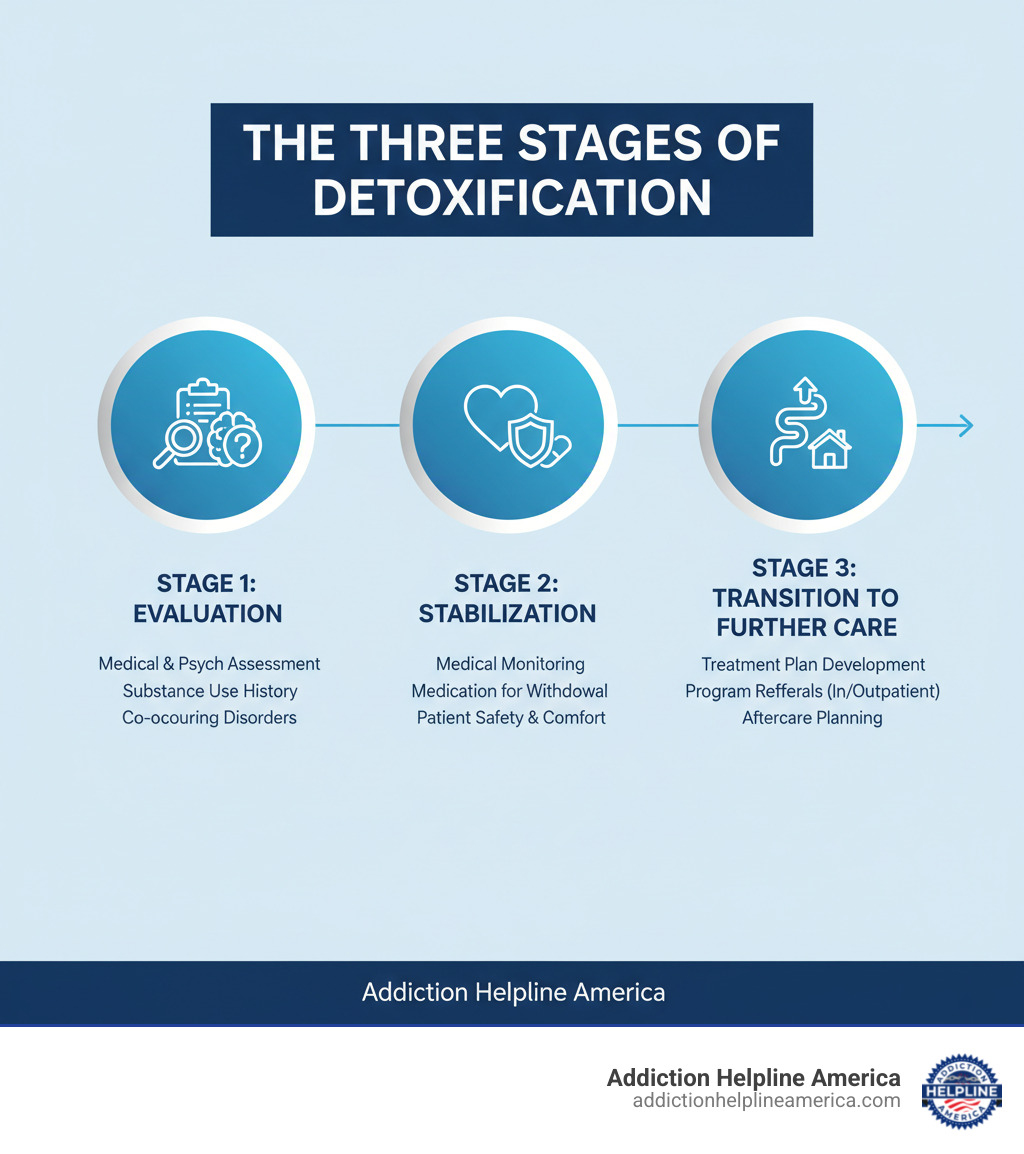 THE THREE STAGES OF DETOXIFICATION

STAGE 1: EVALUATION

Medical & Psych Assessment
Substance Use History
Co-ocouring Disorders

STAGE 2: STABILIZATION

Medical Monitoring
Medication for Withdowal
Patient Safety & Comfort

STAGE 3: TRANSITION TO FURTHER CARE

Treatment Plan Development
Program Refferals (In/Outpatient)
Aftercare Planning

Addiction Helpline America

Addiction Helpline America
addictionhelplineamerica.com

ADDICTION HELPLINE AMERICA