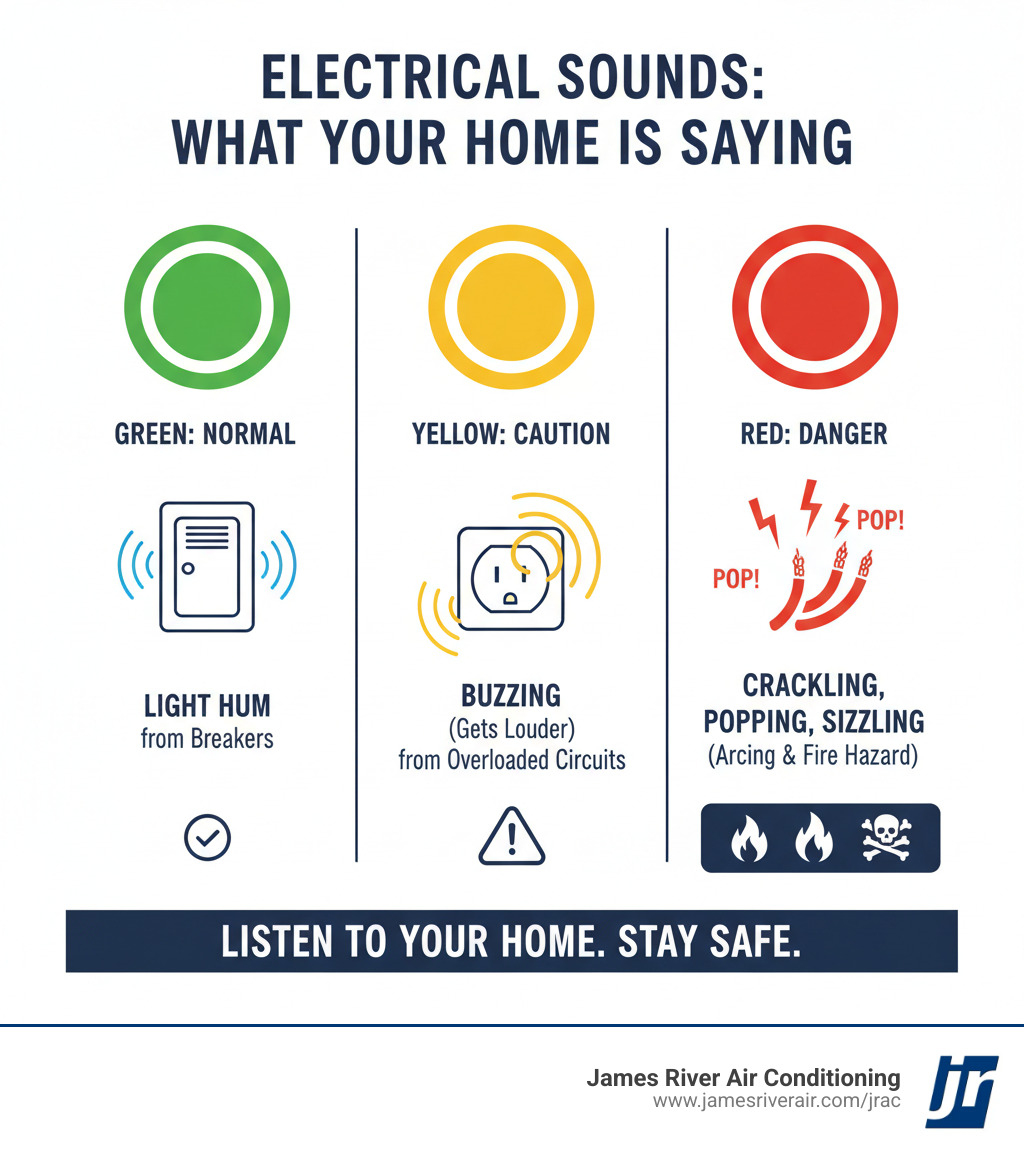 ELECTRICAL SOUNDS: WHAT YOUR HOME IS SAYING

GREEN: NORMAL

LIGHT HUM
from Breakers

YELLOW: CAUTION

BUZZING
(Gets Louder)
from Overloaded Circuits

RED: DANGER

POP!

POP!

CRACKLING, POPPING, SIZZLING
(Arcing & Fire Hazard)

LISTEN TO YOUR HOME. STAY SAFE.

James River Air Conditioning
www.jamesriverair.com/jrac

jr