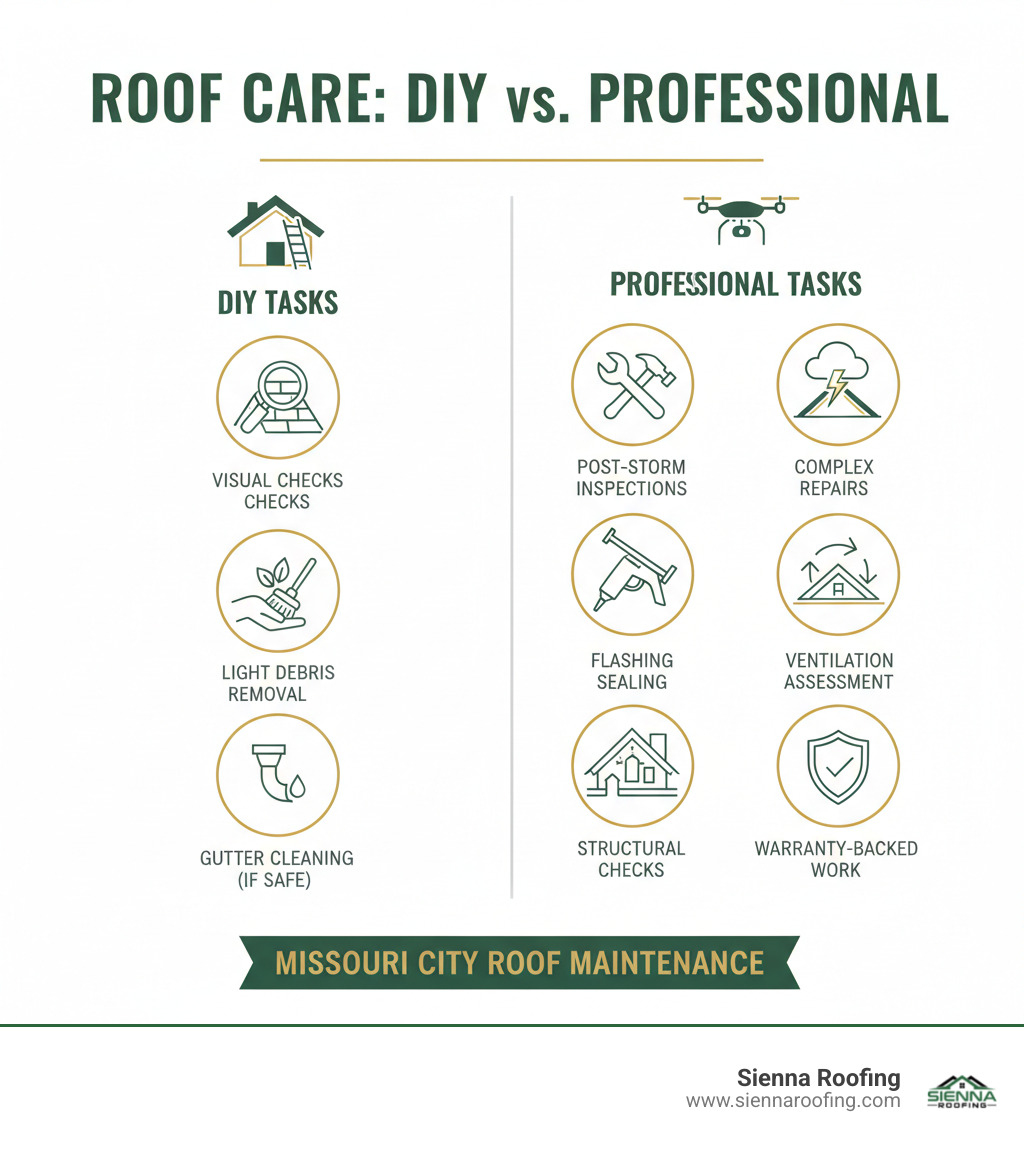 ROOF CARE: DIY vs. PROFESSIONAL

DIY TASKS

VISUAL CHECKS CHECKS

LIGHT DEBRIS REMOVAL

GUTTER CLEANING (IF SAFE)

PROFESSIONAL TASKS

POST-STORM INSPECTIONS

COMPLEX REPAIRS

FLASHING SEALING

VENTILATION ASSESSMENT

STRUCTURAL CHECKS

WARRANTY-BACKED WORK

MISSOURI CITY ROOF MAINTENANCE

Sienna Roofing
www.siennaroofing.com

SIENNA ROOFING