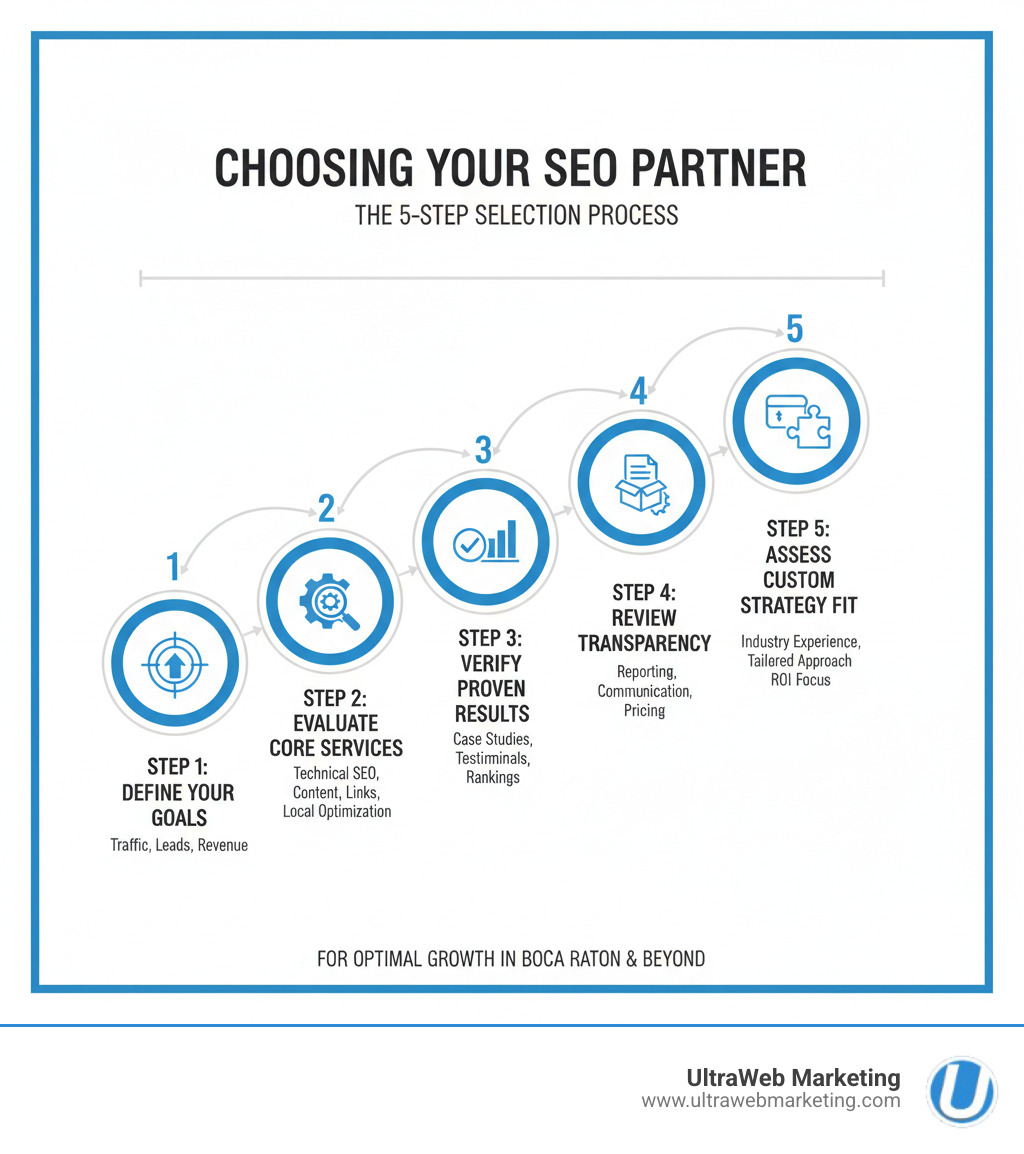 CHOOSING YOUR SEO PARTNER

THE 5-STEP SELECTION PROCESS

1

STEP 1: DEFINE YOUR GOALS

Traffic, Leads, Revenue

2

STEP 2: EVALUATE CORE SERVICES

Technical SEO, Content, Links, Local Optimization

3

STEP 3: VERIFY PROVEN RESULTS

Case Studies, Testiminals, Rankings

4

STEP 4: REVIEW TRANSPARENCY

Reporting, Communication, Pricing

5

STEP 5: ASSESS CUSTOM STRATEGY FIT

Industry Experience, Tailered Approach ROI Focus

FOR OPTIMAL GROWTH IN BOCA RATON & BEYOND

UltraWeb Marketing
www.ultrawebmarketing.com

U