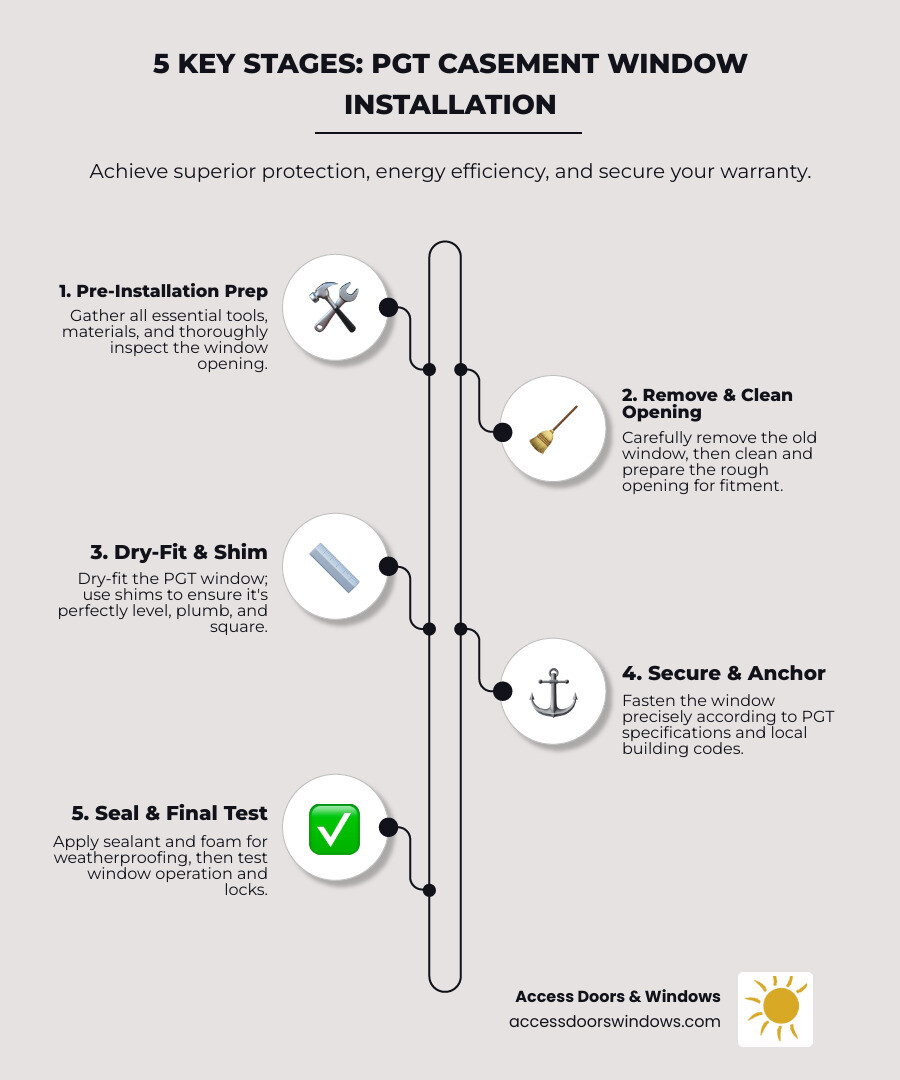 5 KEY STAGES: PGT CASEMENT WINDOW INSTALLATION

Achieve superior protection, energy efficiency, and secure your warranty.

1. Pre-Installation Prep
Gather all essential tools, materials, and thoroughly inspect the window opening.

2. Remove & Clean Opening
Carefully remove the old window, then clean and prepare the rough opening for fitment.

3. Dry-Fit & Shim
Dry-fit the PGT window; use shims to ensure it's perfectly level, plumb, and square.

4. Secure & Anchor
Fasten the window precisely according to PGT specifications and local building codes.

5. Seal & Final Test
Apply sealant and foam for weatherproofing, then test window operation and locks.

Access Doors & Windows
accessdoorswindows.com