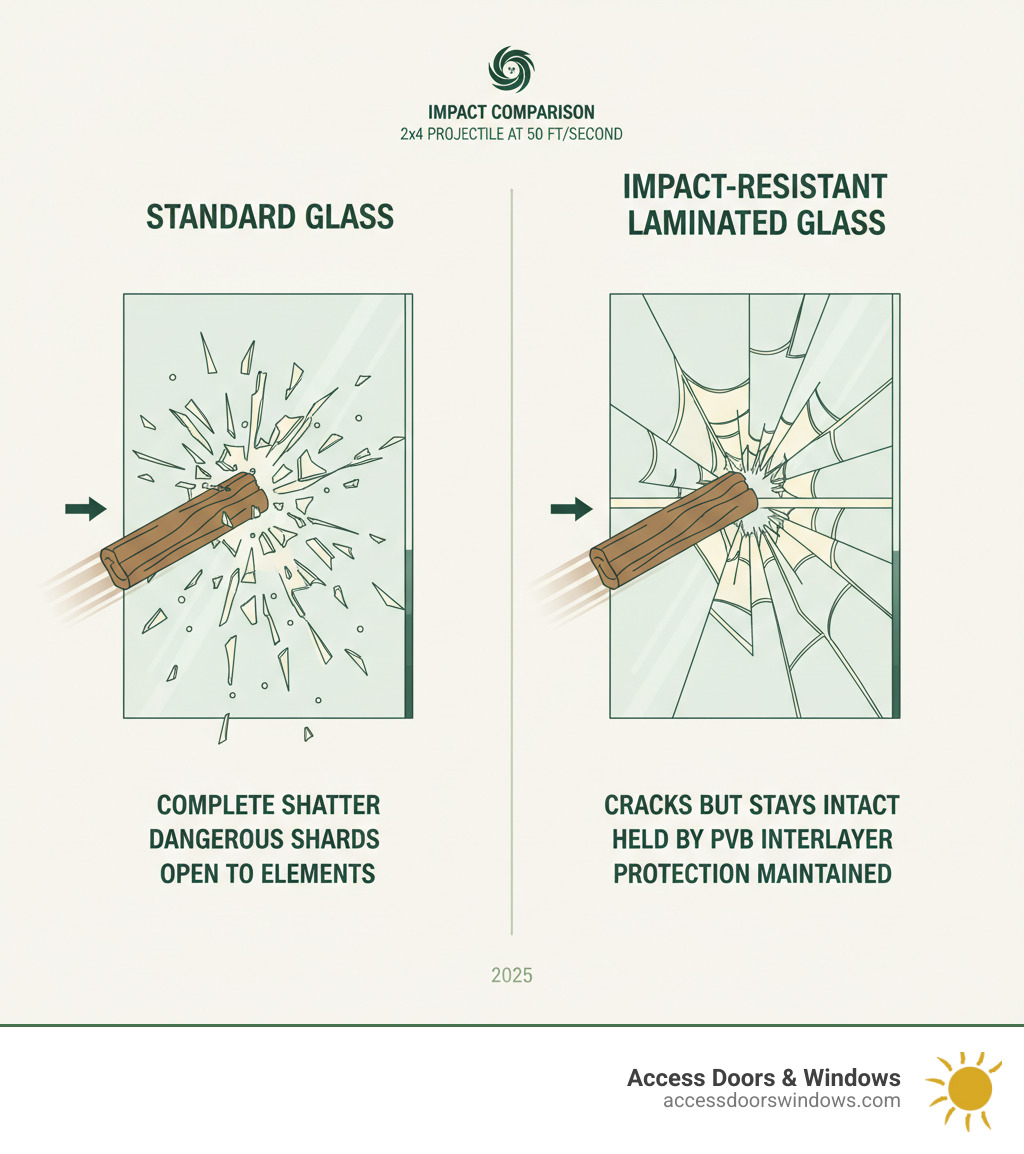 IMPACT COMPARISON
2x4 PROJECTILE AT 50 FT/SECOND

STANDARD GLASS

COMPLETE SHATTER
DANGEROUS SHARDS
OPEN TO ELEMENTS

IMPACT-RESISTANT LAMINATED GLASS

CRACKS BUT STAYS INTACT
HELD BY PVB INTERLAYER
PROTECTION MAINTAINED

2025

Access Doors & Windows
accessdoorswindows.com