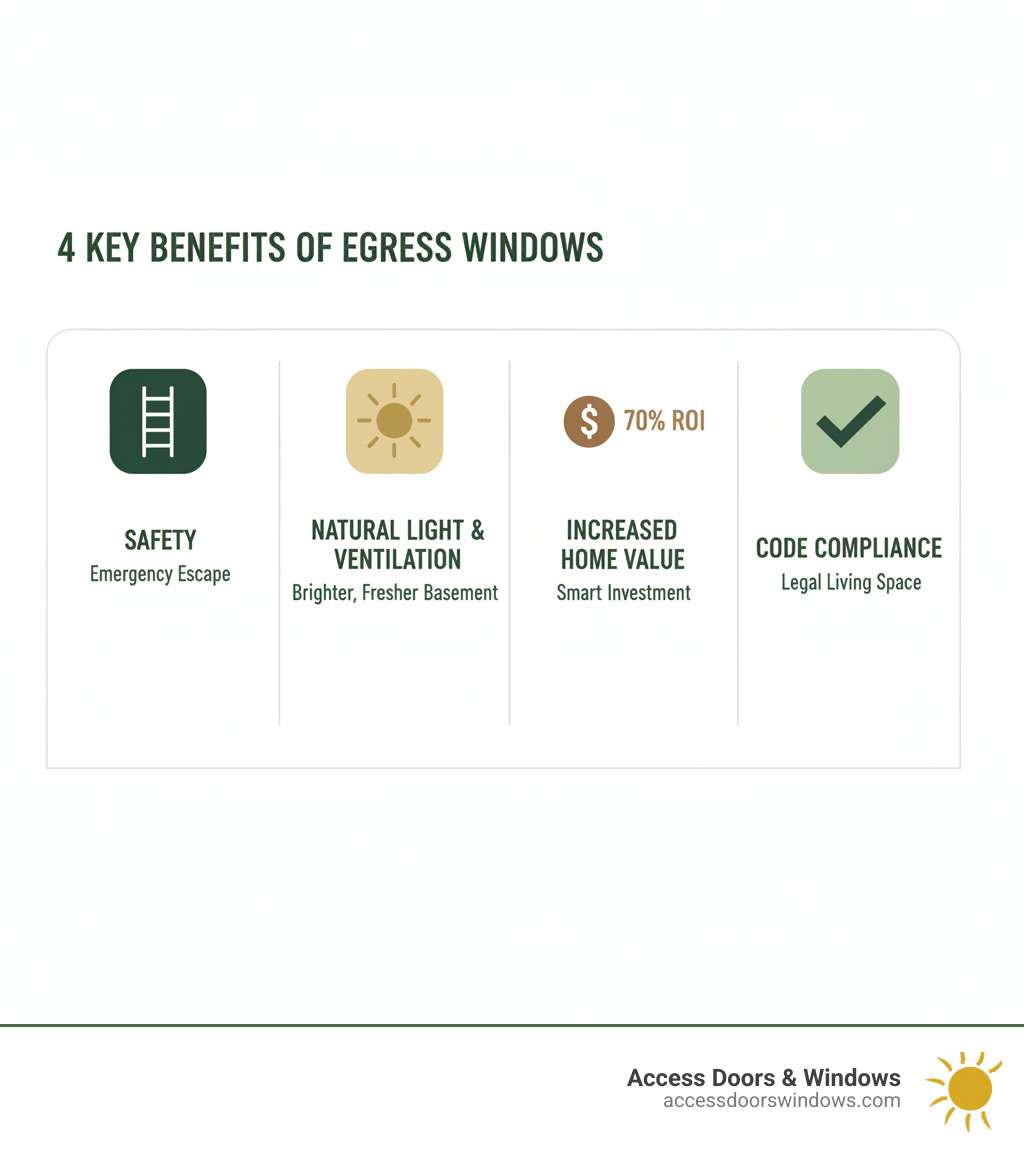 4 KEY BENEFITS OF EGRESS WINDOWS

SAFETY
Emergency Escape

NATURAL LIGHT & VENTILATION
Brighter, Fresher Basement

$ 70% ROI

INCREASED HOME VALUE
Smart Investment

CODE COMPLIANCE
Legal Living Space

Access Doors & Windows
accessdoorswindows.com