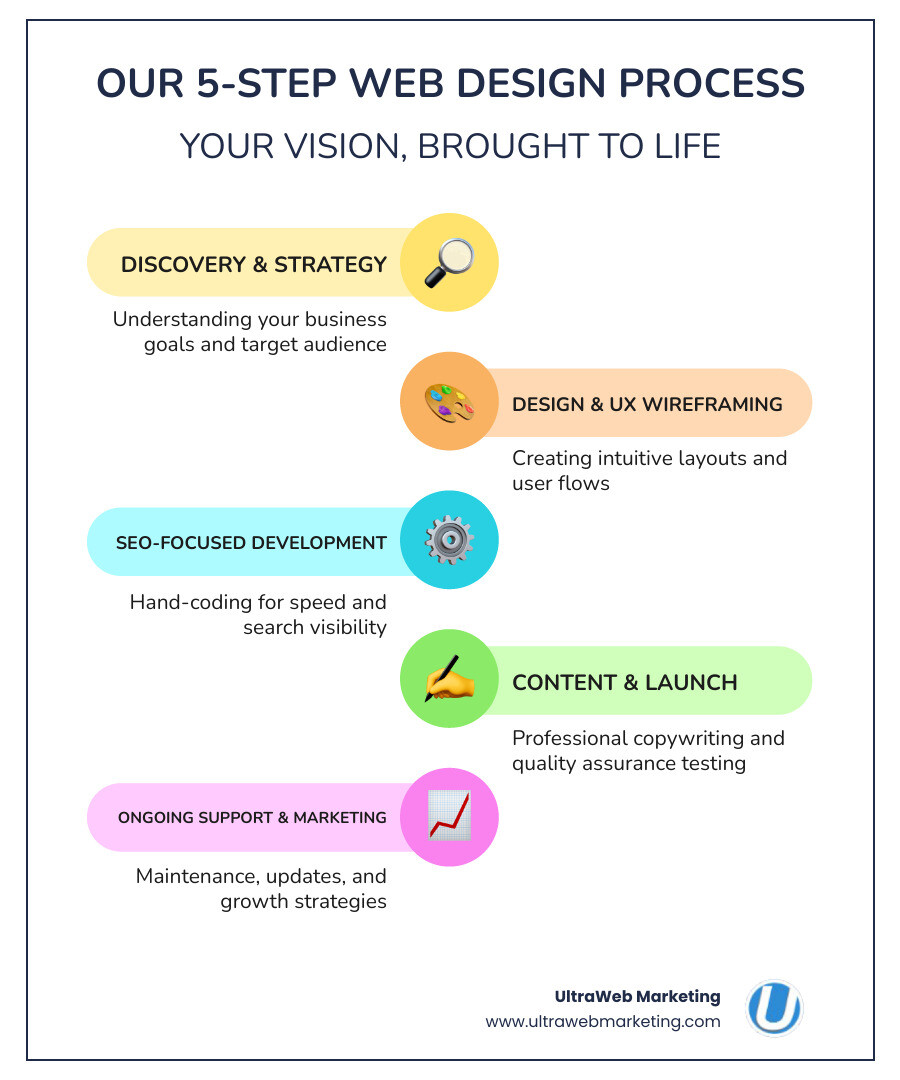 OUR 5-STEP WEB DESIGN PROCESS

YOUR VISION, BROUGHT TO LIFE

DISCOVERY & STRATEGY

Understanding your business goals and target audience

DESIGN & UX WIREFRAMING

Creating intuitive layouts and user flows

SEO-FOCUSED DEVELOPMENT

Hand-coding for speed and search visibility

CONTENT & LAUNCH

Professional copywriting and quality assurance testing

ONGOING SUPPORT & MARKETING

Maintenance, updates, and growth strategies

UltraWeb Marketing
www.ultrawebmarketing.com

U